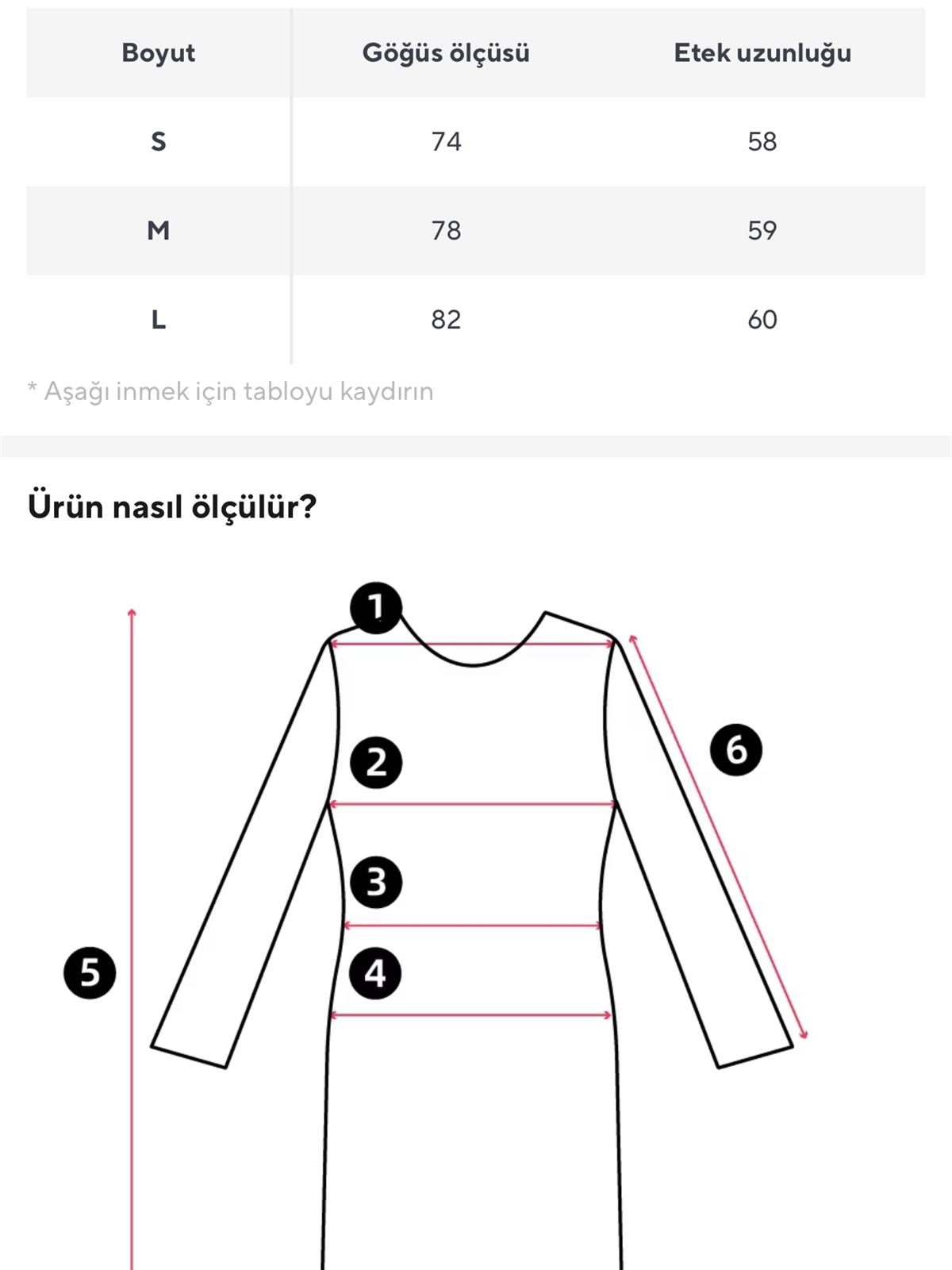 | Boyut | Göğüs ölçüsü | Etek uzunluğu |
|---|---|---|
| S | 74 | 58 |
| M | 78 | 59 |
| L | 82 | 60 |

* Aşağı inmek için tabloyu kaydırın

Ürün nasıl ölçülür?

1
2
3
4
5
6