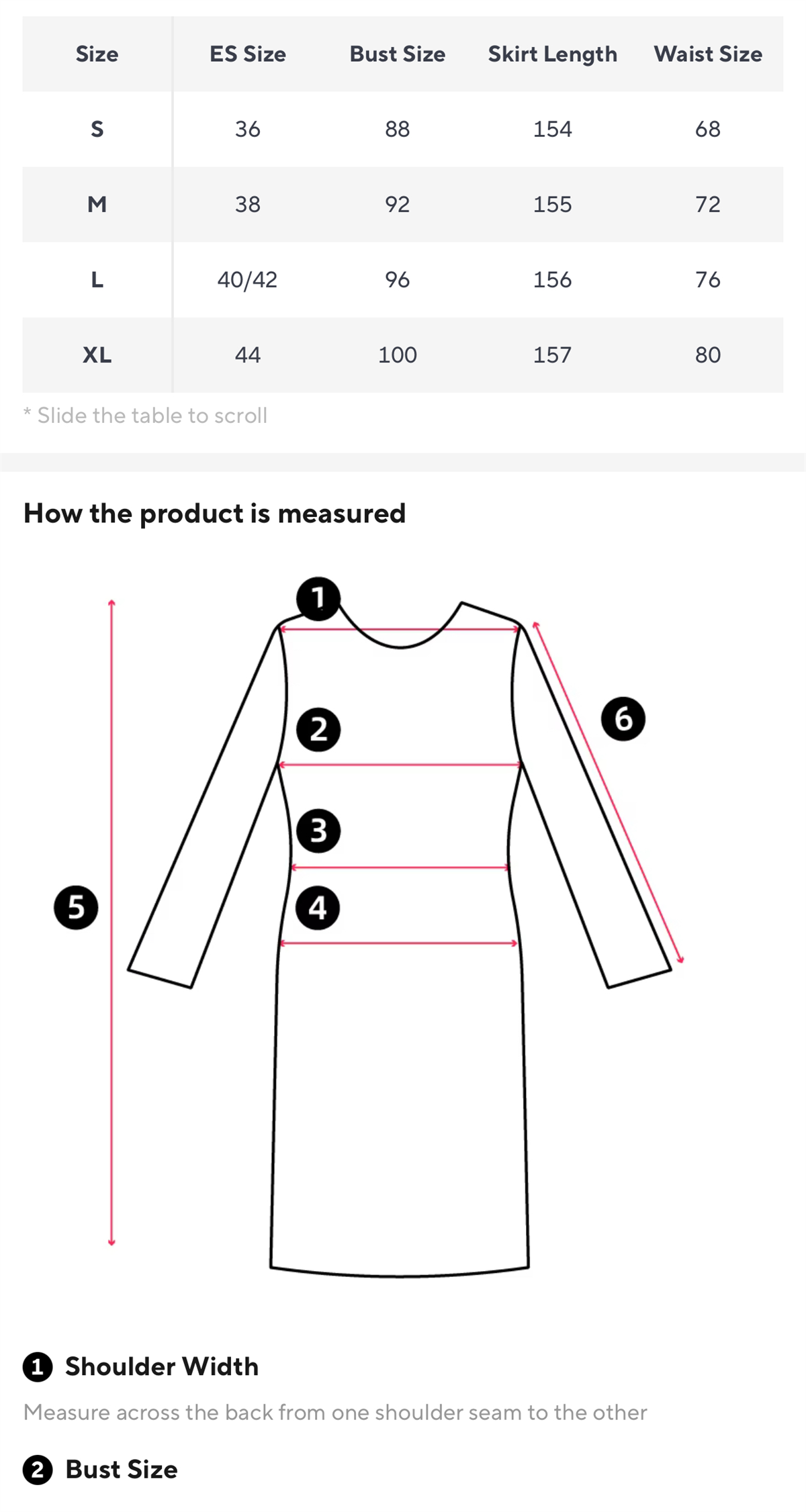 | Size | ES Size | Bust Size | Skirt Length | Waist Size |
|---|---|---|---|---|
| S | 36 | 88 | 154 | 68 |
| M | 38 | 92 | 155 | 72 |
| L | 40/42 | 96 | 156 | 76 |
| XL | 44 | 100 | 157 | 80 |

* Slide the table to scroll

How the product is measured

1
2
3
4
5
6

1 Shoulder Width

Measure across the back from one shoulder seam to the other

2 Bust Size