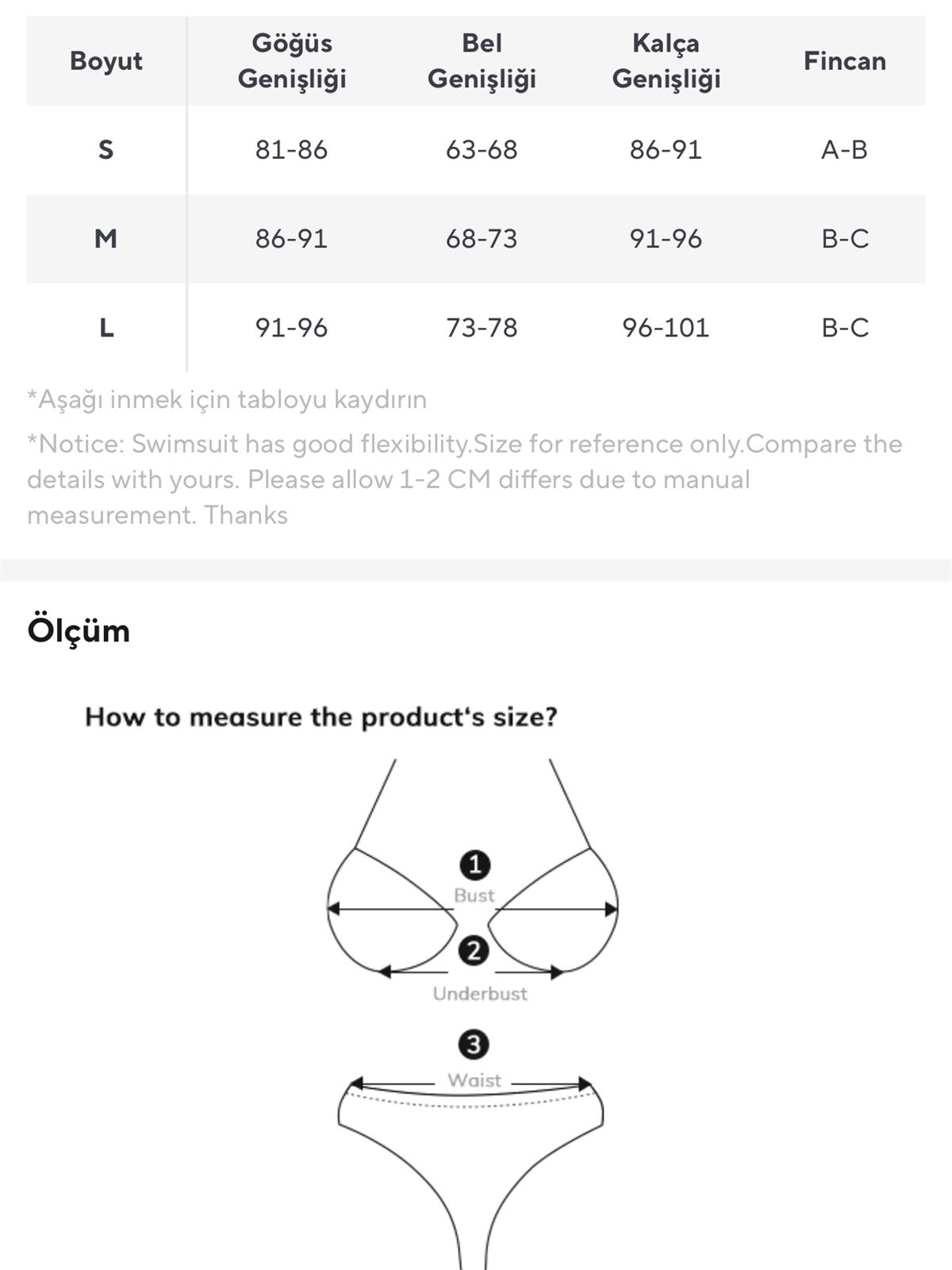 | Boyut | Göğüs Genişliği | Bel Genişliği | Kalça Genişliği | Fincan |
|---|---|---|---|---|
| S | 81-86 | 63-68 | 86-91 | A-B |
| M | 86-91 | 68-73 | 91-96 | B-C |
| L | 91-96 | 73-78 | 96-101 | B-C |

*Aşağı inmek için tabloyu kaydırın

*Notice: Swimsuit has good flexibility.Size for reference only.Compare the details with yours. Please allow 1-2 CM differs due to manual measurement. Thanks

Ölçüm

How to measure the product's size?

1 Bust

2 Underbust

3 Waist