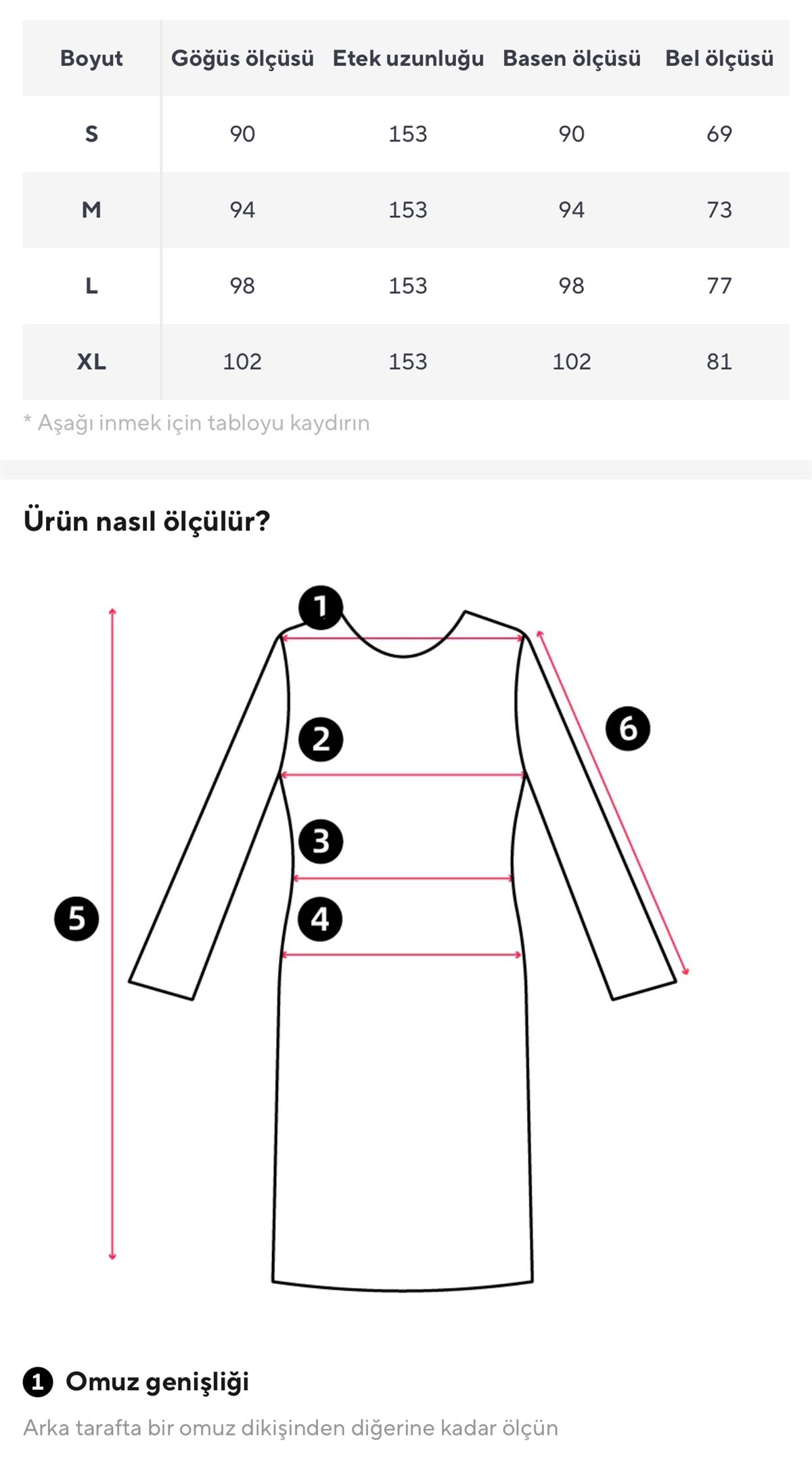 | Boyut | Göğüs ölçüsü | Etek uzunluğu | Basen ölçüsü | Bel ölçüsü |
|---|---|---|---|---|
| S | 90 | 153 | 90 | 69 |
| M | 94 | 153 | 94 | 73 |
| L | 98 | 153 | 98 | 77 |
| XL | 102 | 153 | 102 | 81 |

* Aşağı inmek için tabloyu kaydırın

Ürün nasıl ölçülür?

1
2
3
4
5
6

1 Omuz genişliği

Arka tarafta bir omuz dikişinden diğerine kadar ölçün