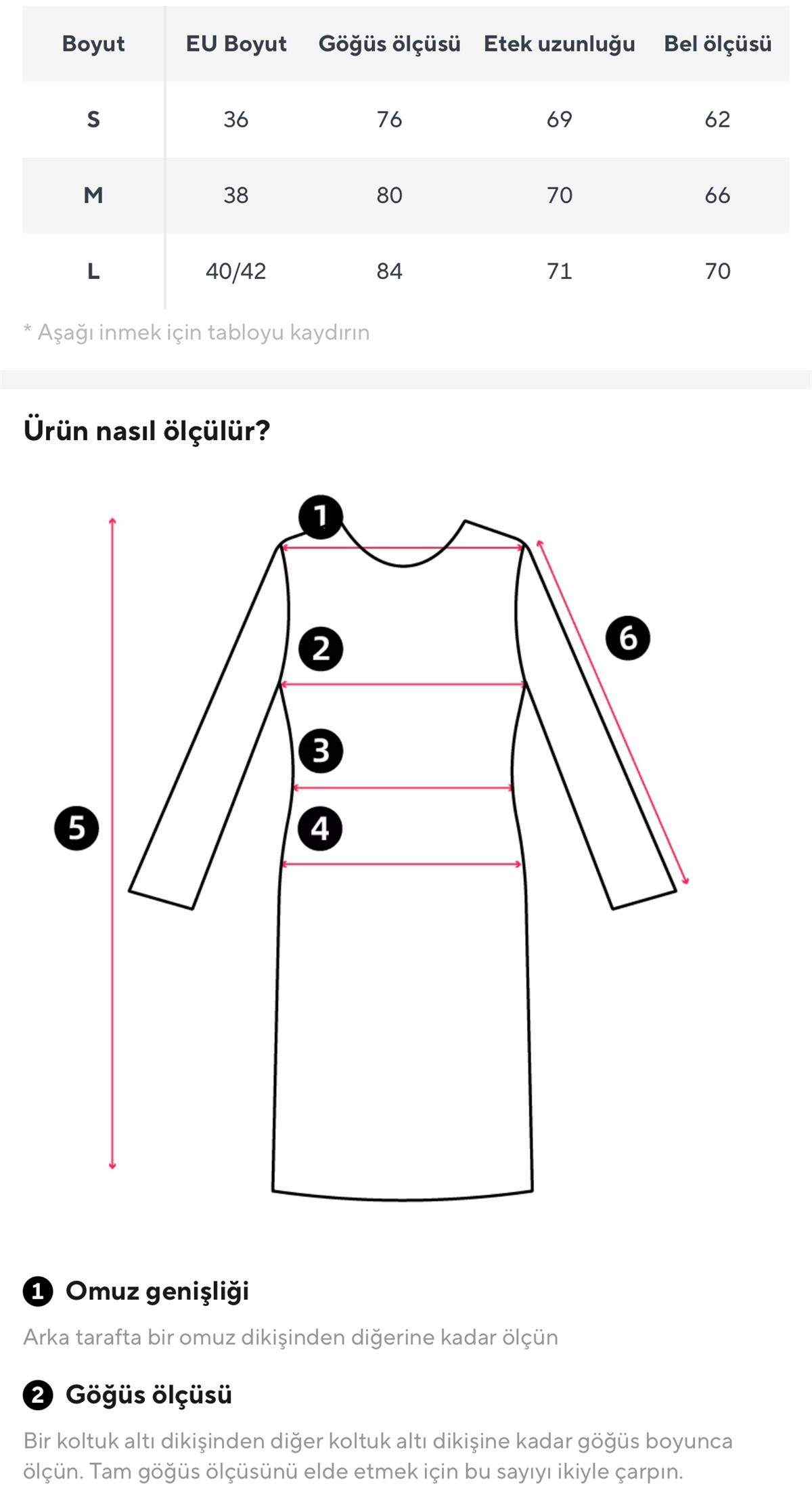 | Boyut | EU Boyut | Göğüs ölçüsü | Etek uzunluğu | Bel ölçüsü |
|---|---|---|---|---|
| S | 36 | 76 | 69 | 62 |
| M | 38 | 80 | 70 | 66 |
| L | 40/42 | 84 | 71 | 70 |

* Aşağı inmek için tabloyu kaydırın

Ürün nasıl ölçülür?

1
2
3
4
5
6

1 Omuz genişliği

Arka tarafta bir omuz dikişinden diğerine kadar ölçün

2 Göğüs ölçüsü

Bir koltuk altı dikişinden diğer koltuk altı dikişine kadar göğüs boyunca ölçün. Tam göğüs ölçüsünü elde etmek için bu sayıyı ikiyle çarpın.