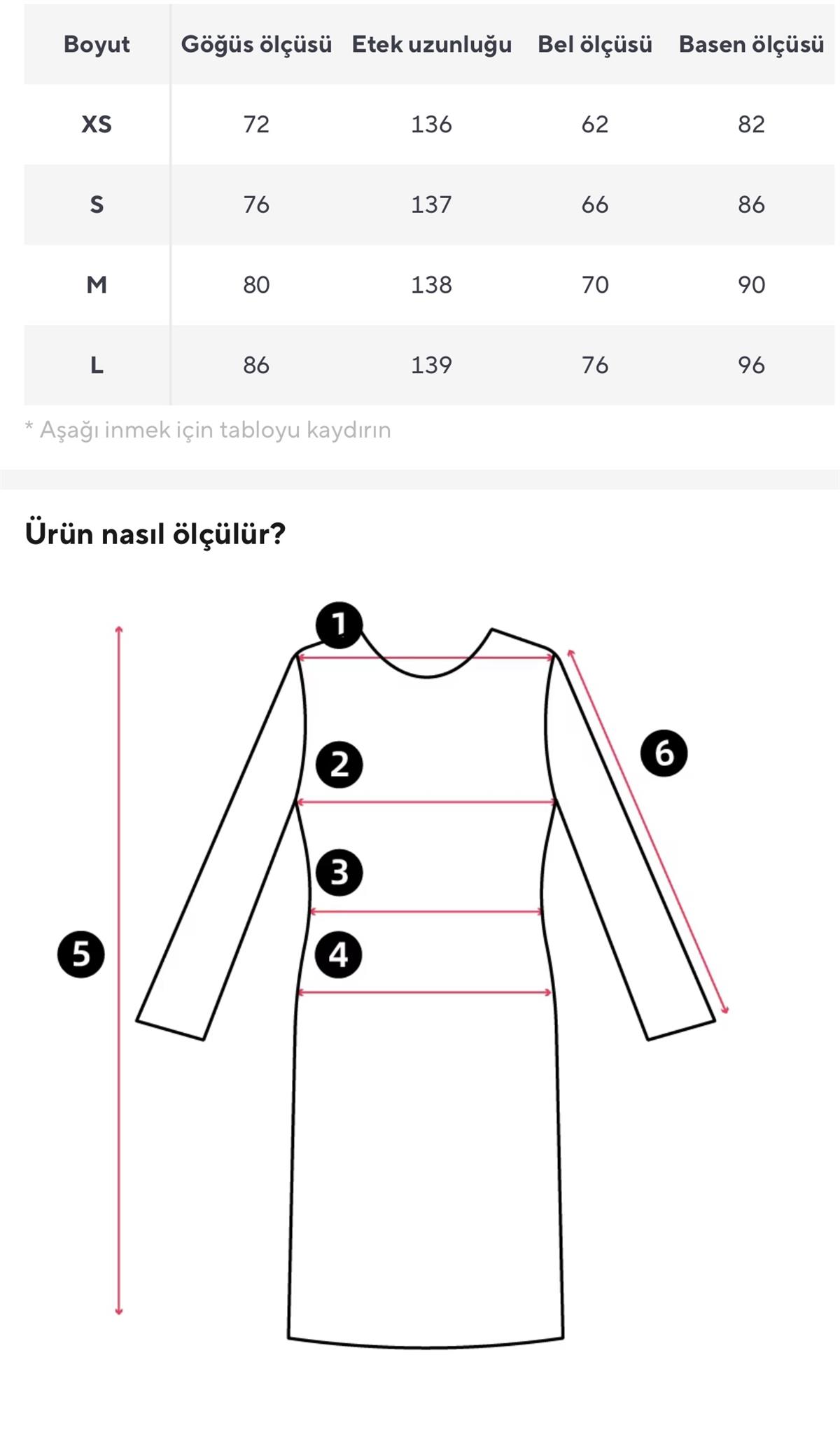 | Boyut | Göğüs ölçüsü | Etek uzunluğu | Bel ölçüsü | Basen ölçüsü |
|---|---|---|---|---|
| XS | 72 | 136 | 62 | 82 |
| S | 76 | 137 | 66 | 86 |
| M | 80 | 138 | 70 | 90 |
| L | 86 | 139 | 76 | 96 |

* Aşağı inmek için tabloyu kaydırın

Ürün nasıl ölçülür?

1
2
3
4
5
6