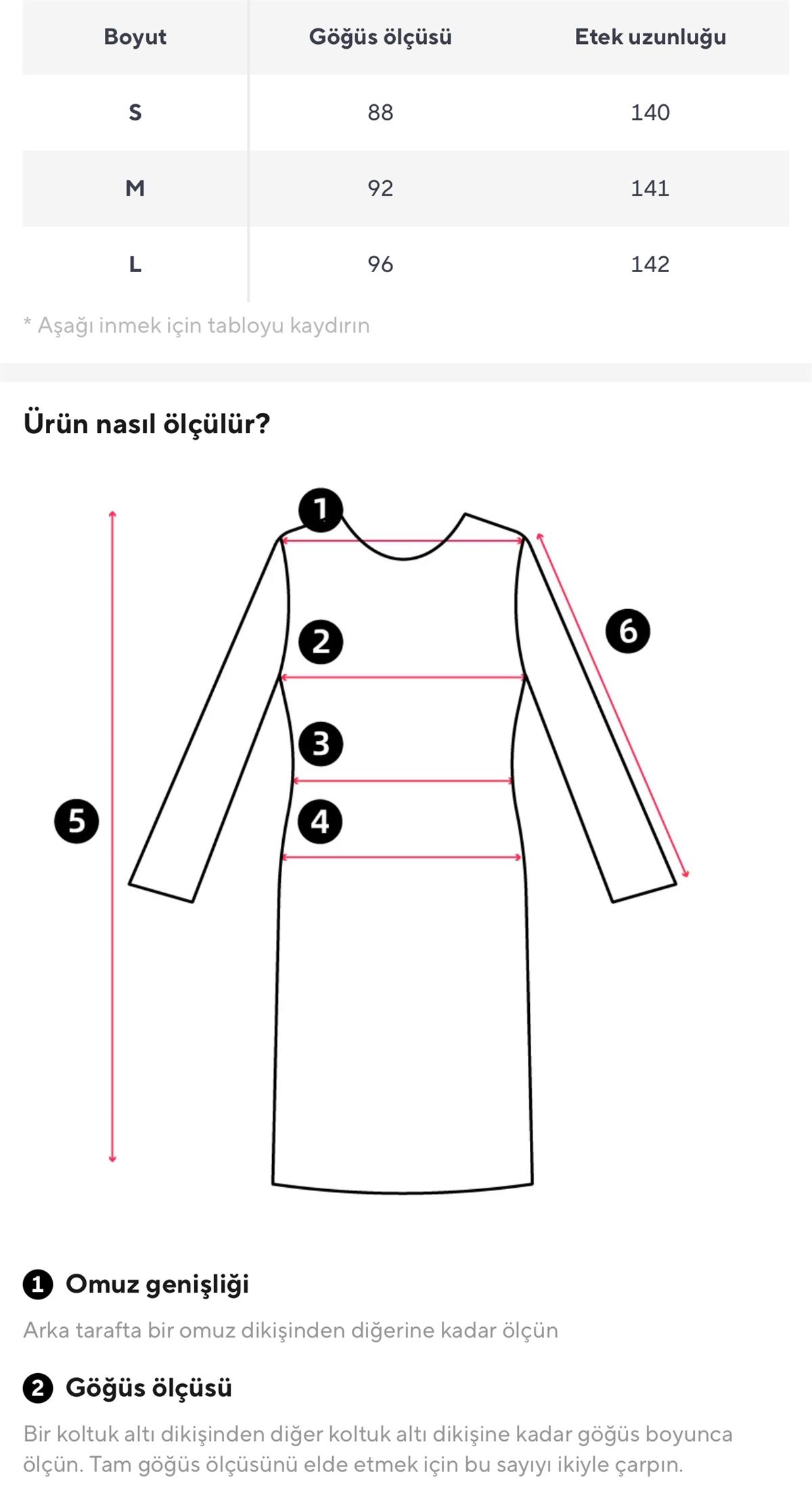 | Boyut | Göğüs ölçüsü | Etek uzunluğu |
|---|---|---|
| S | 88 | 140 |
| M | 92 | 141 |
| L | 96 | 142 |

* Aşağı inmek için tabloyu kaydırın

Ürün nasıl ölçülür?

1
2
3
4
5
6

1 Omuz genişliği

Arka tarafta bir omuz dikişinden diğerine kadar ölçün

2 Göğüs ölçüsü

Bir koltuk altı dikişinden diğer koltuk altı dikişine kadar göğüs boyunca ölçün. Tam göğüs ölçüsünü elde etmek için bu sayıyı ikiyle çarpın.