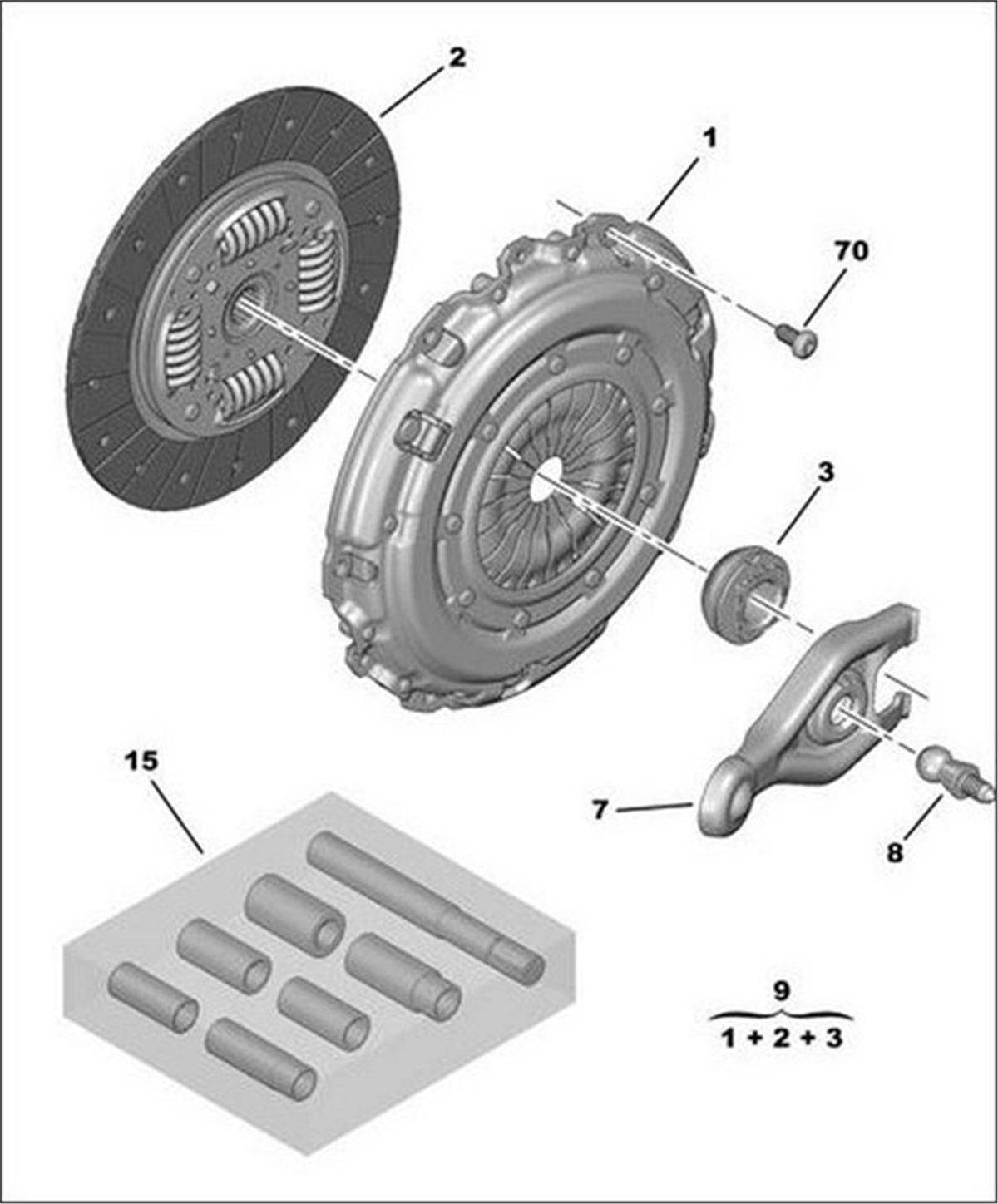 2
1
70
3
15
7
8
9
1 + 2 + 3