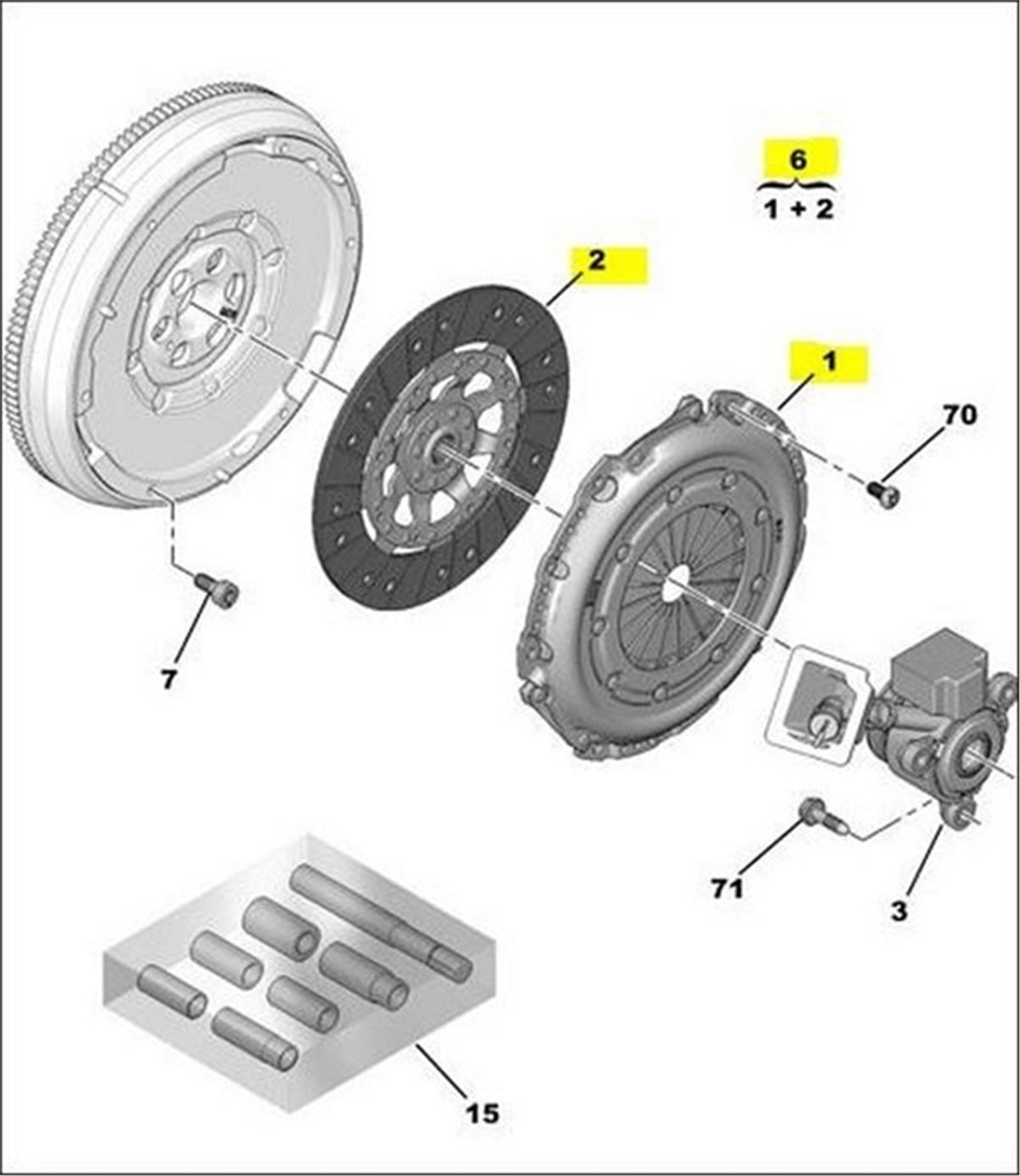 6
1 + 2
2
1
70
7
71
3
15