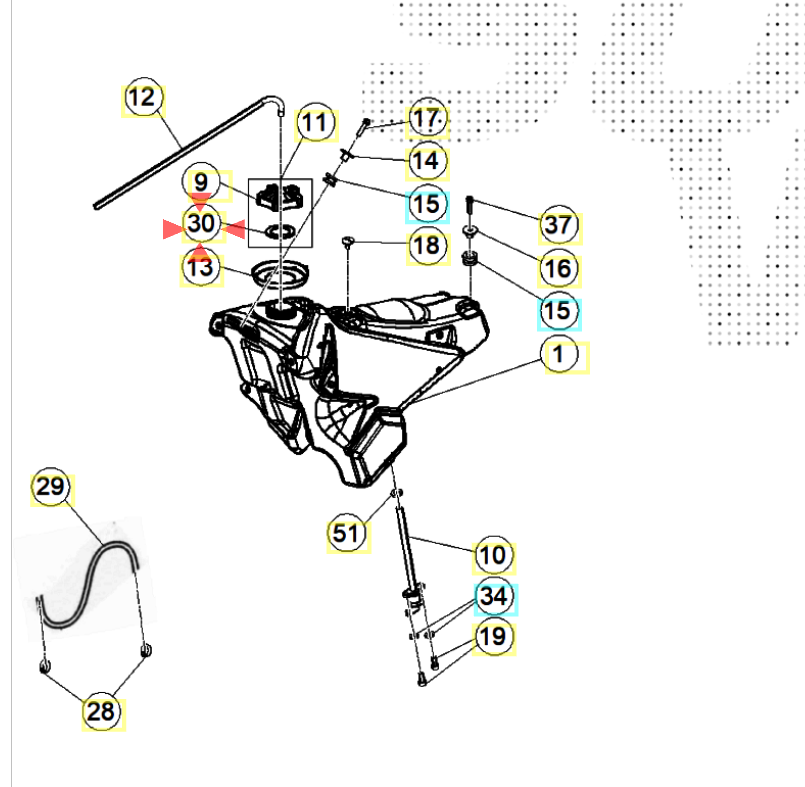 12
11
17
14
9
15
30
37
18
13
16
15
1
29
51
10
34
19
28