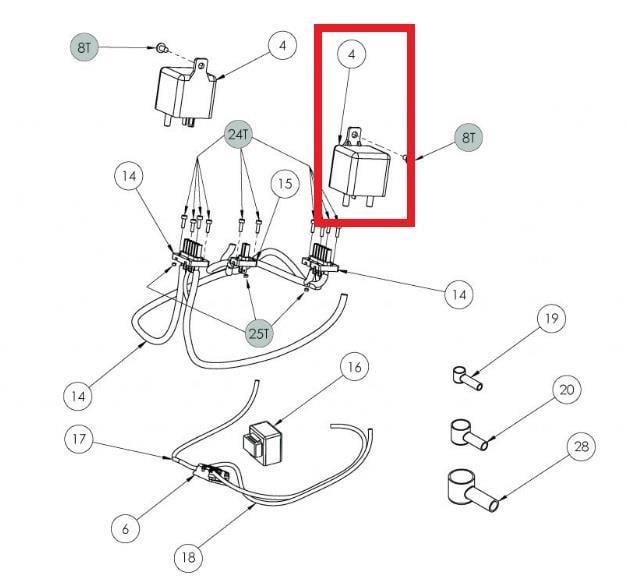 8T
4
4
8T
24T
14
15
14
25T
14
19
16
20
17
28
6
18