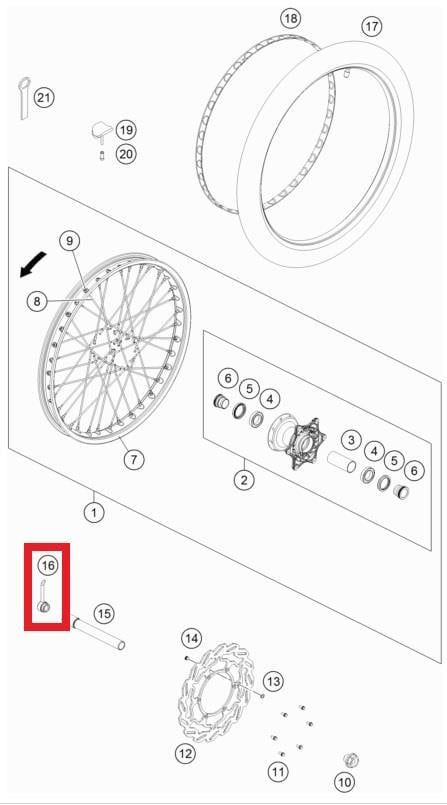 18
17
21
19
20
9
8
6
5
4
3
4
5
6
7
2
1
16
15
14
13
12
11
10