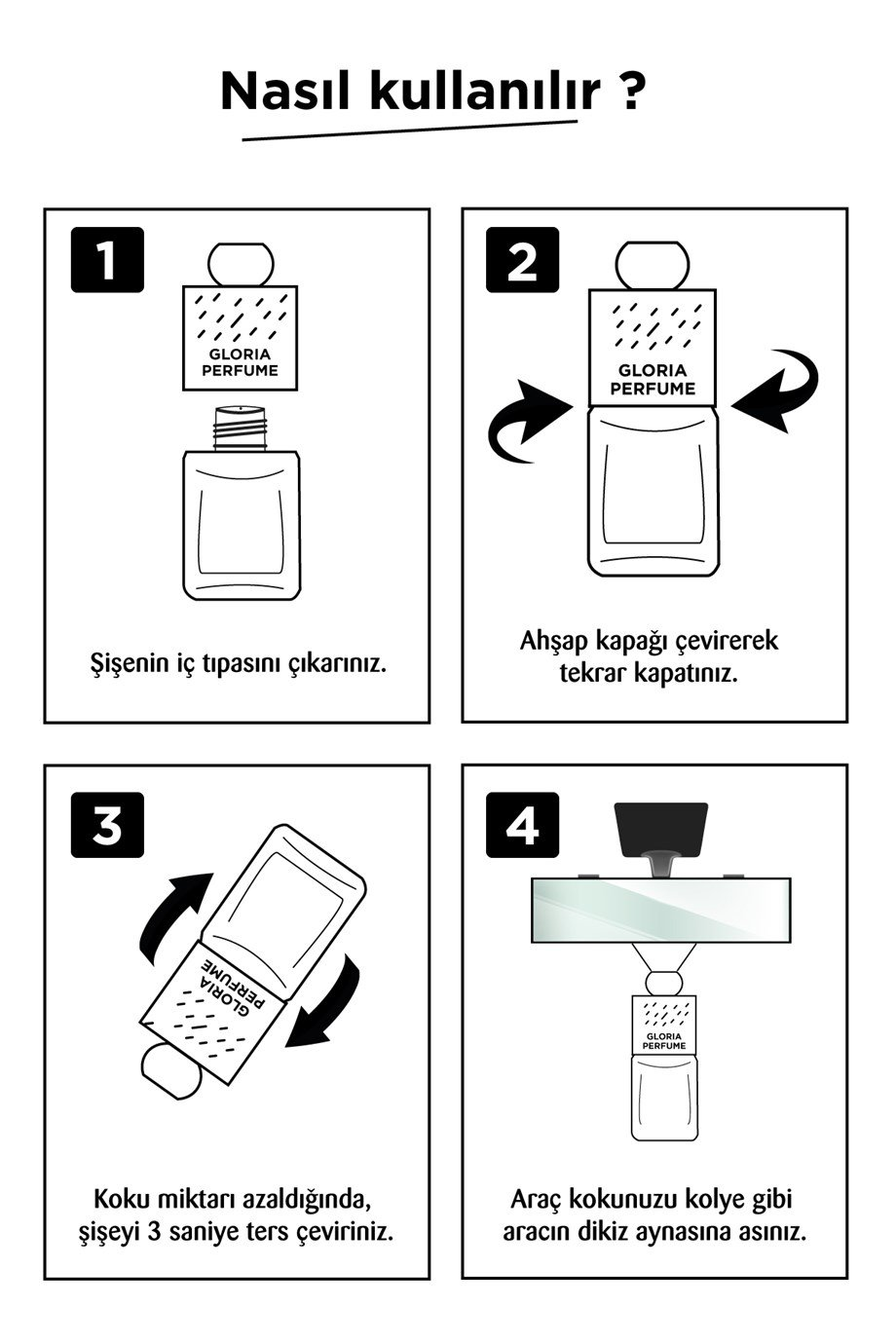 Nasıl kullanılır ?

1

GLORIA PERFUME

Şişenin iç tıpasını çıkarınız.

2

GLORIA PERFUME

Ahşap kapağı çevirerek tekrar kapatınız.

3

GLORIA PERFUME

Koku miktarı azaldığında, şişeyi 3 saniye ters çeviriniz.

4

GLORIA PERFUME

Araç kokunuzu kolye gibi aracın dikiz aynasına asınız.