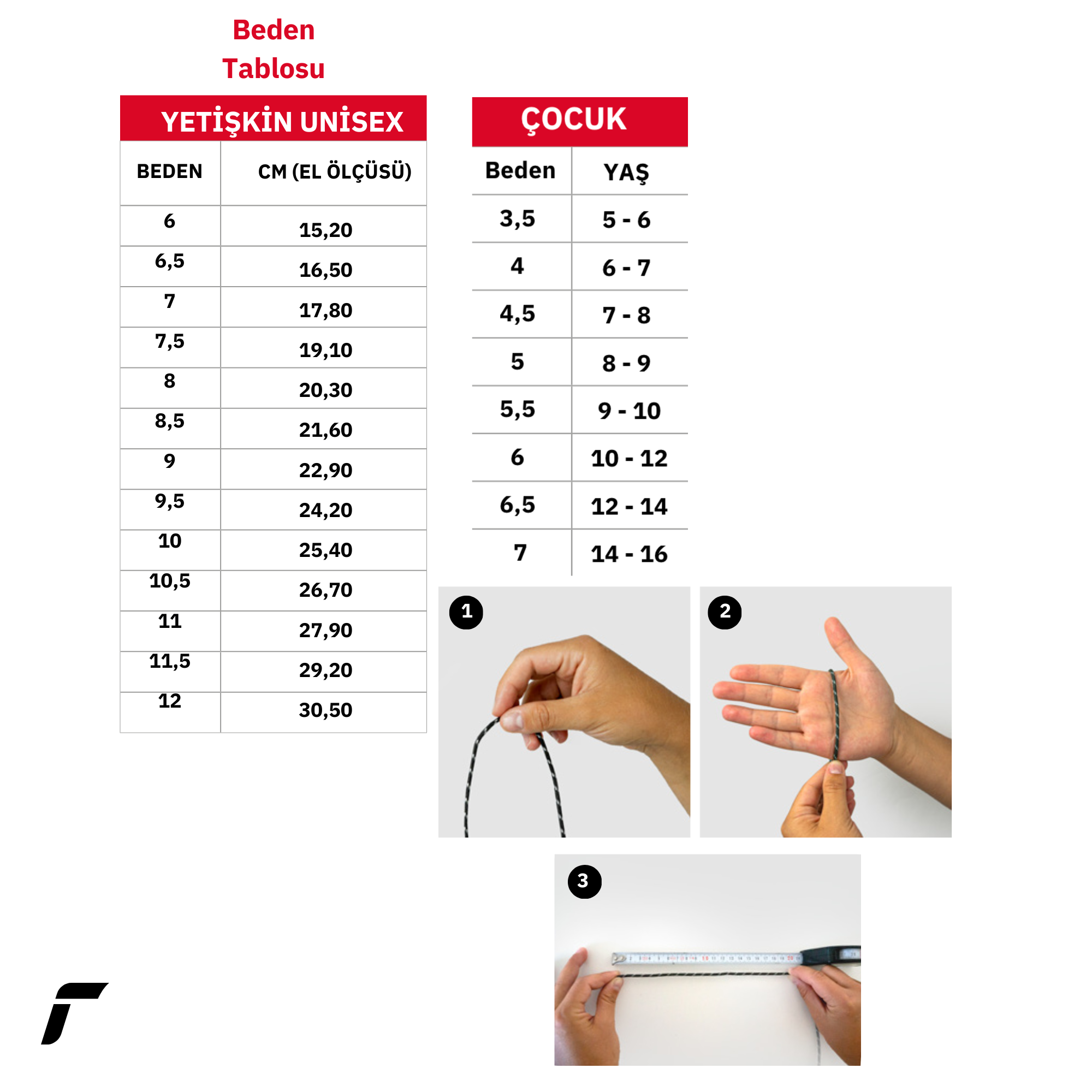 Beden Tablosu

YETİŞKİN UNİSEX

| BEDEN | CM (EL ÖLÇÜSÜ) |
|---|---|
| 6 | 15,20 |
| 6,5 | 16,50 |
| 7 | 17,80 |
| 7,5 | 19,10 |
| 8 | 20,30 |
| 8,5 | 21,60 |
| 9 | 22,90 |
| 9,5 | 24,20 |
| 10 | 25,40 |
| 10,5 | 26,70 |
| 11 | 27,90 |
| 11,5 | 29,20 |
| 12 | 30,50 |

ÇOCUK

| Beden | YAŞ |
|---|---|
| 3,5 | 5 - 6 |
| 4 | 6 - 7 |
| 4,5 | 7 - 8 |
| 5 | 8 - 9 |
| 5,5 | 9 - 10 |
| 6 | 10 - 12 |
| 6,5 | 12 - 14 |
| 7 | 14 - 16 |

1

2

3