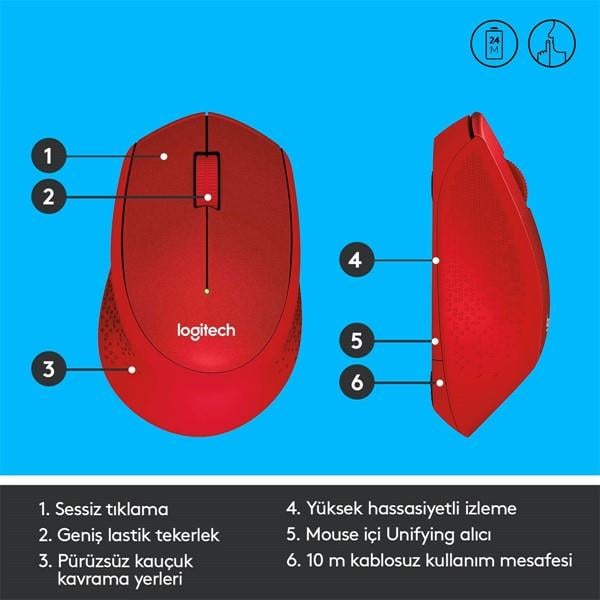 24
M

1

2

3

logitech

4

5

6

1. Sessiz tıklama
2. Geniş lastik tekerlek
3. Pürüzsüz kauçuk kavrama yerleri

4. Yüksek hassasiyetli izleme
5. Mouse içi Unifying alıcı
6. 10 m kablosuz kullanım mesafesi