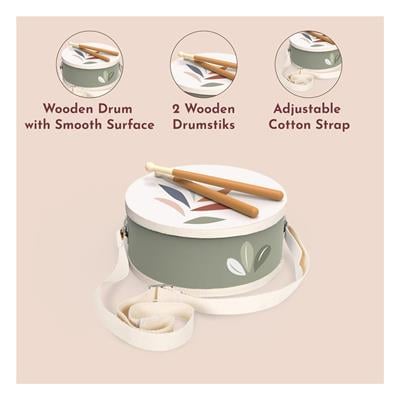 Wooden Drum with Smooth Surface

2 Wooden Drumstiks

Adjustable Cotton Strap