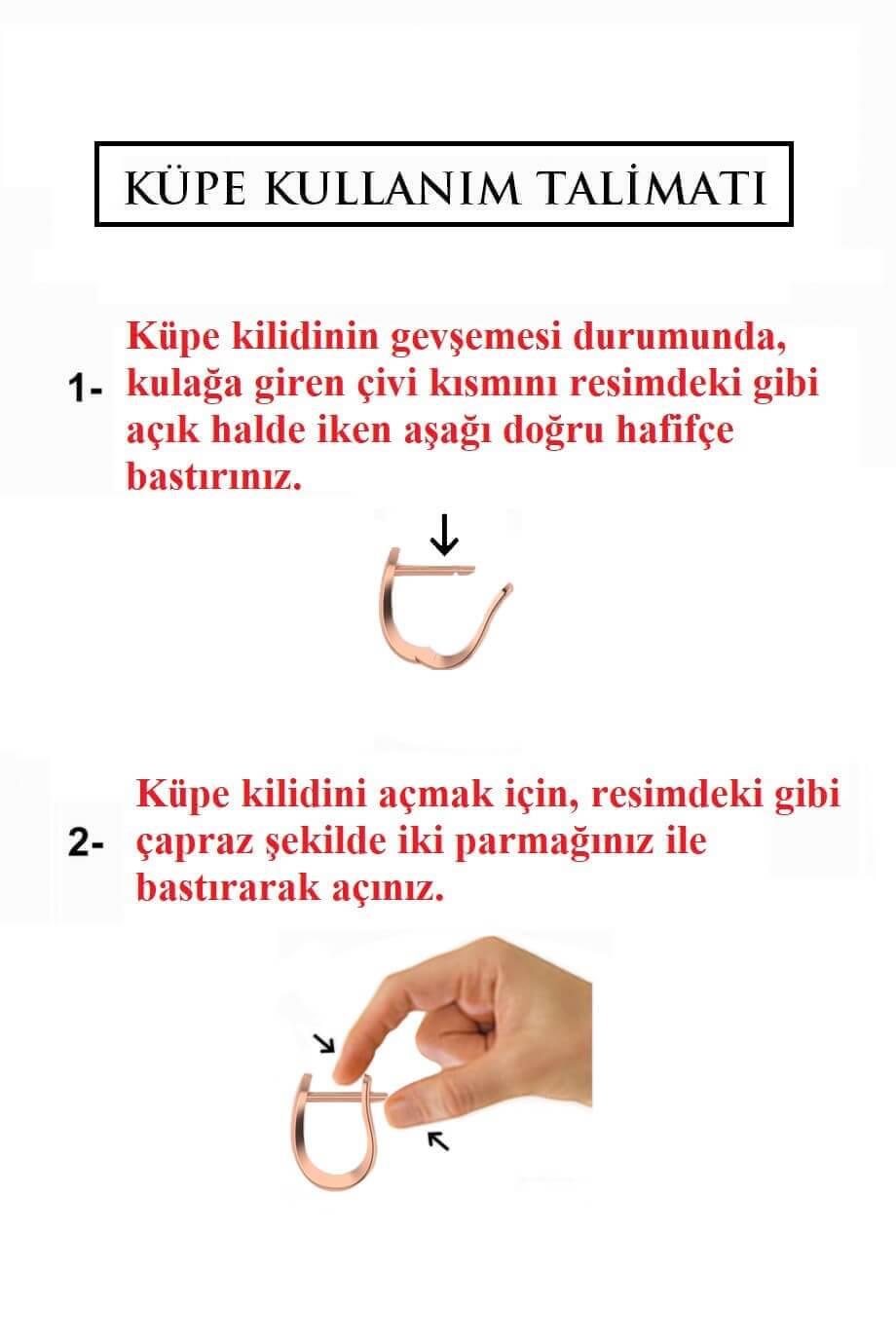 KÜPE KULLANIM TALİMATI

1- Küpe kilidinin gevşemesi durumunda, kulağa giren çivi kısmını resimdeki gibi açık halde iken aşağı doğru hafifçe bastırınız.

2- Küpe kilidini açmak için, resimdeki gibi çapraz şekilde iki parmağınız ile bastırarak açınız.