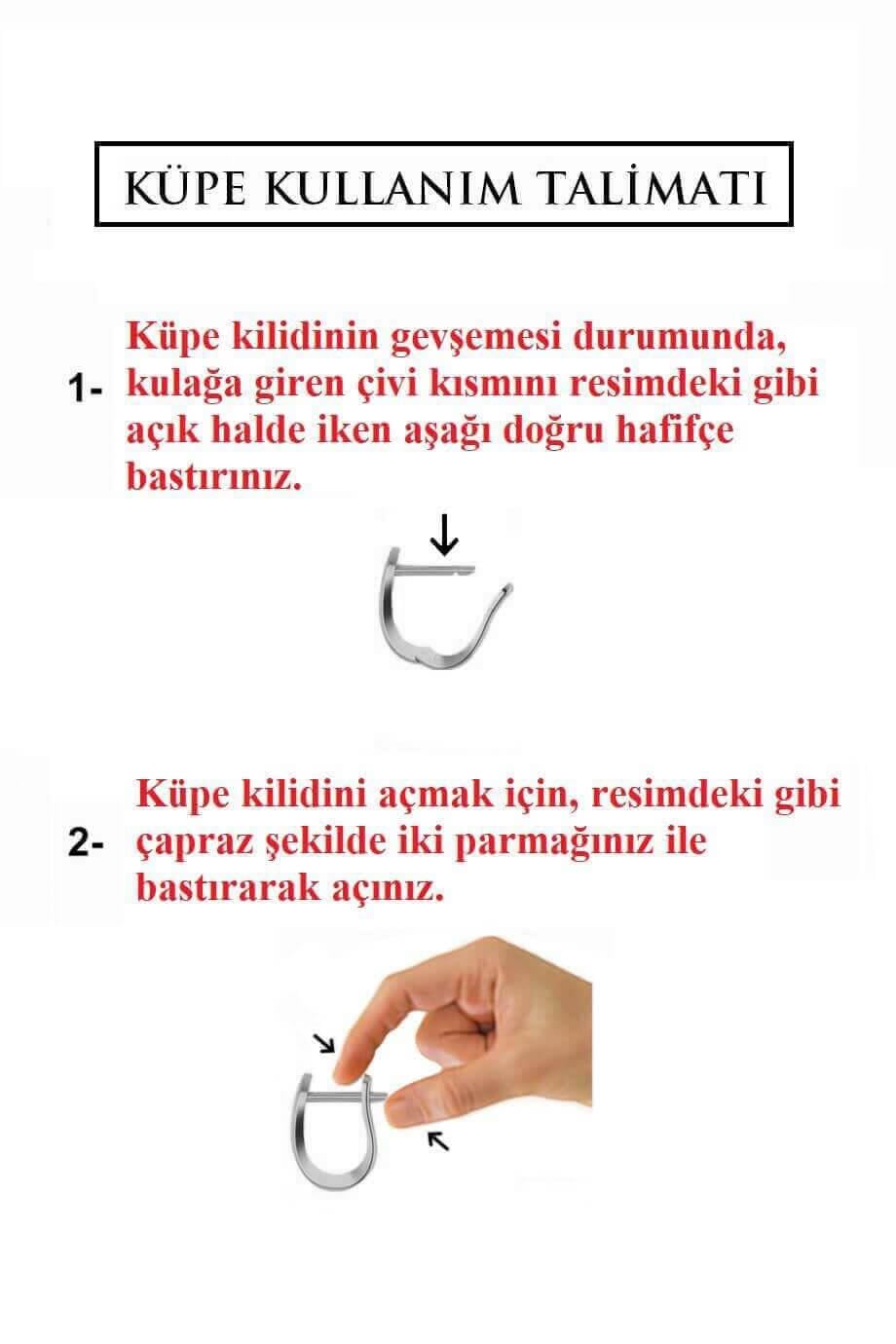 KÜPE KULLANIM TALİMATI

1- Küpe kilidinin gevşemesi durumunda, kulağa giren çivi kısmını resimdeki gibi açık halde iken aşağı doğru hafifçe bastırınız.

2- Küpe kilidini açmak için, resimdeki gibi çapraz şekilde iki parmağınız ile bastırarak açınız.