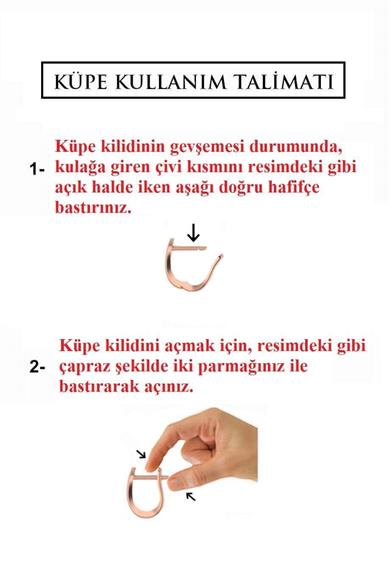 KÜPE KULLANIM TALİMATI

1- Küpe kilidinin gevşemesi durumunda, kulağa giren çivi kısmını resimdeki gibi açık halde iken aşağı doğru hafifçe bastırınız.

2- Küpe kilidini açmak için, resimdeki gibi çapraz şekilde iki parmağınız ile bastırarak açınız.