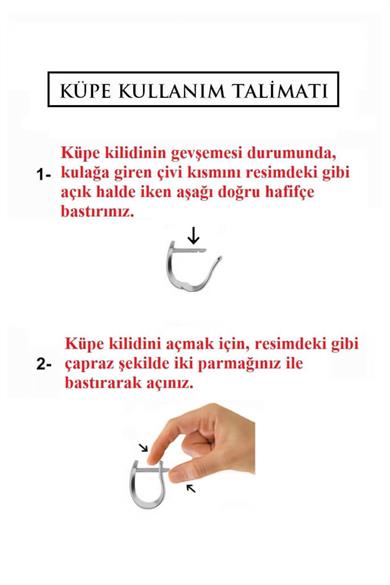 KÜPE KULLANIM TALİMATI

1- Küpe kilidinin gevşemesi durumunda, kulağa giren çivi kısmını resimdeki gibi açık halde iken aşağı doğru hafifçe bastırınız.

2- Küpe kilidini açmak için, resimdeki gibi çapraz şekilde iki parmağınız ile bastırarak açınız.