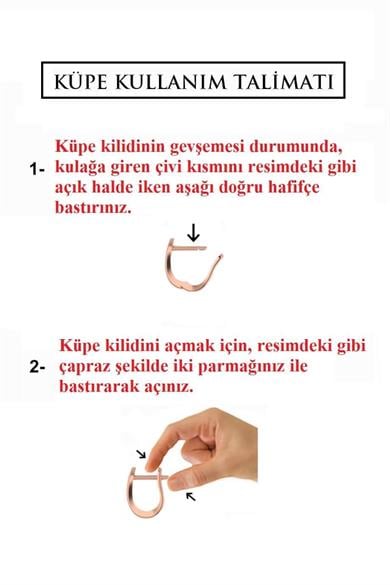 KÜPE KULLANIM TALİMATI

1- Küpe kilidinin gevşemesi durumunda, kulağa giren çivi kısmını resimdeki gibi açık halde iken aşağı doğru hafifçe bastırınız.

2- Küpe kilidini açmak için, resimdeki gibi çapraz şekilde iki parmağınız ile bastırarak açınız.