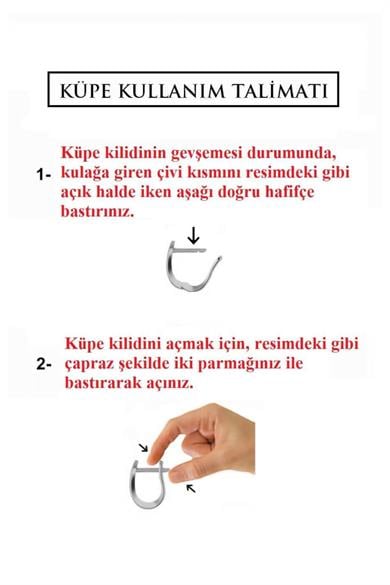 KÜPE KULLANIM TALİMATI

1- Küpe kilidinin gevşemesi durumunda, kulağa giren çivi kısmını resimdeki gibi açık halde iken aşağı doğru hafifçe bastırınız.

2- Küpe kilidini açmak için, resimdeki gibi çapraz şekilde iki parmağınız ile bastırarak açınız.