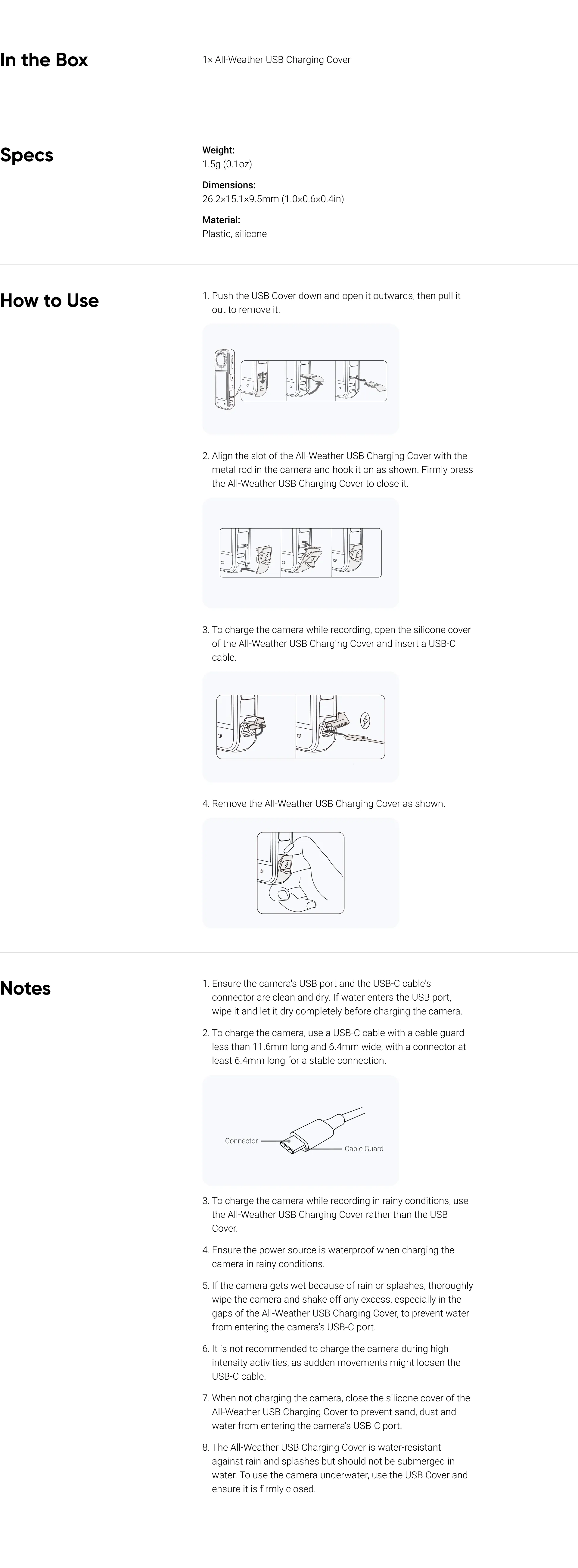 In the Box

1× All-Weather USB Charging Cover

Specs

Weight:
1.5g (0.1oz)

Dimensions:
26.2×15.1×9.5mm (1.0×0.6×0.4in)

Material:
Plastic, silicone

How to Use

1. Push the USB Cover down and open it outwards, then pull it out to remove it.

2. Align the slot of the All-Weather USB Charging Cover with the metal rod in the camera and hook it on as shown. Firmly press the All-Weather USB Charging Cover to close it.

3. To charge the camera while recording, open the silicone cover of the All-Weather USB Charging Cover and insert a USB-C cable.

4. Remove the All-Weather USB Charging Cover as shown.

Notes

1. Ensure the camera's USB port and the USB-C cable's connector are clean and dry. If water enters the USB port, wipe it and let it dry completely before charging the camera.

2. To charge the camera, use a USB-C cable with a cable guard less than 11.6mm long and 6.4mm wide, with a connector at least 6.4mm long for a stable connection.

Connector

Cable Guard

3. To charge the camera while recording in rainy conditions, use the All-Weather USB Charging Cover rather than the USB Cover.

4. Ensure the power source is waterproof when charging the camera in rainy conditions.

5. If the camera gets wet because of rain or splashes, thoroughly wipe the camera and shake off any excess, especially in the gaps of the All-Weather USB Charging Cover, to prevent water from entering the camera's USB-C port.

6. It is not recommended to charge the camera during high-intensity activities, as sudden movements might loosen the USB-C cable.

7. When not charging the camera, close the silicone cover of the All-Weather USB Charging Cover to prevent sand, dust and water from entering the camera's USB-C port.

8. The All-Weather USB Charging Cover is water-resistant against rain and splashes but should not be submerged in water. To use the camera underwater, use the USB Cover and ensure it is firmly closed.