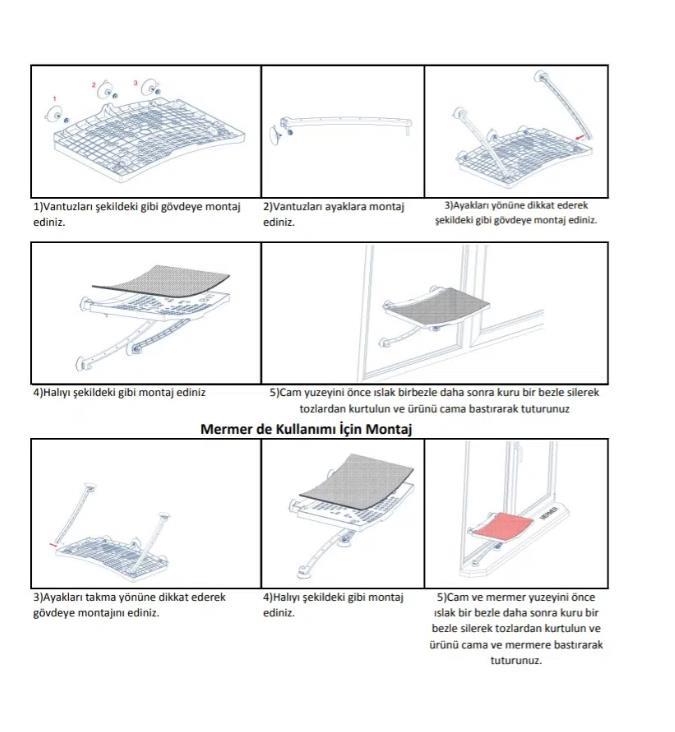 1
2
3

1)Vantuzları şekildeki gibi gövdeye montaj ediniz.

2)Vantuzları ayaklara montaj ediniz.

3)Ayakları yönüne dikkat ederek şekildeki gibi gövdeye montaj ediniz.

4)Halıyı şekildeki gibi montaj ediniz

5)Cam yuzeyini önce ıslak birbezle daha sonra kuru bir bezle silerek tozlardan kurtulun ve ürünü cama bastırarak tuturunuz

Mermer de Kullanımı İçin Montaj

3)Ayakları takma yönüne dikkat ederek gövdeye montajını ediniz.

4)Halıyı şekildeki gibi montaj ediniz.

5)Cam ve mermer yuzeyini önce ıslak bir bezle daha sonra kuru bir bezle silerek tozlardan kurtulun ve ürünü cama ve mermere bastırarak tuturunuz.