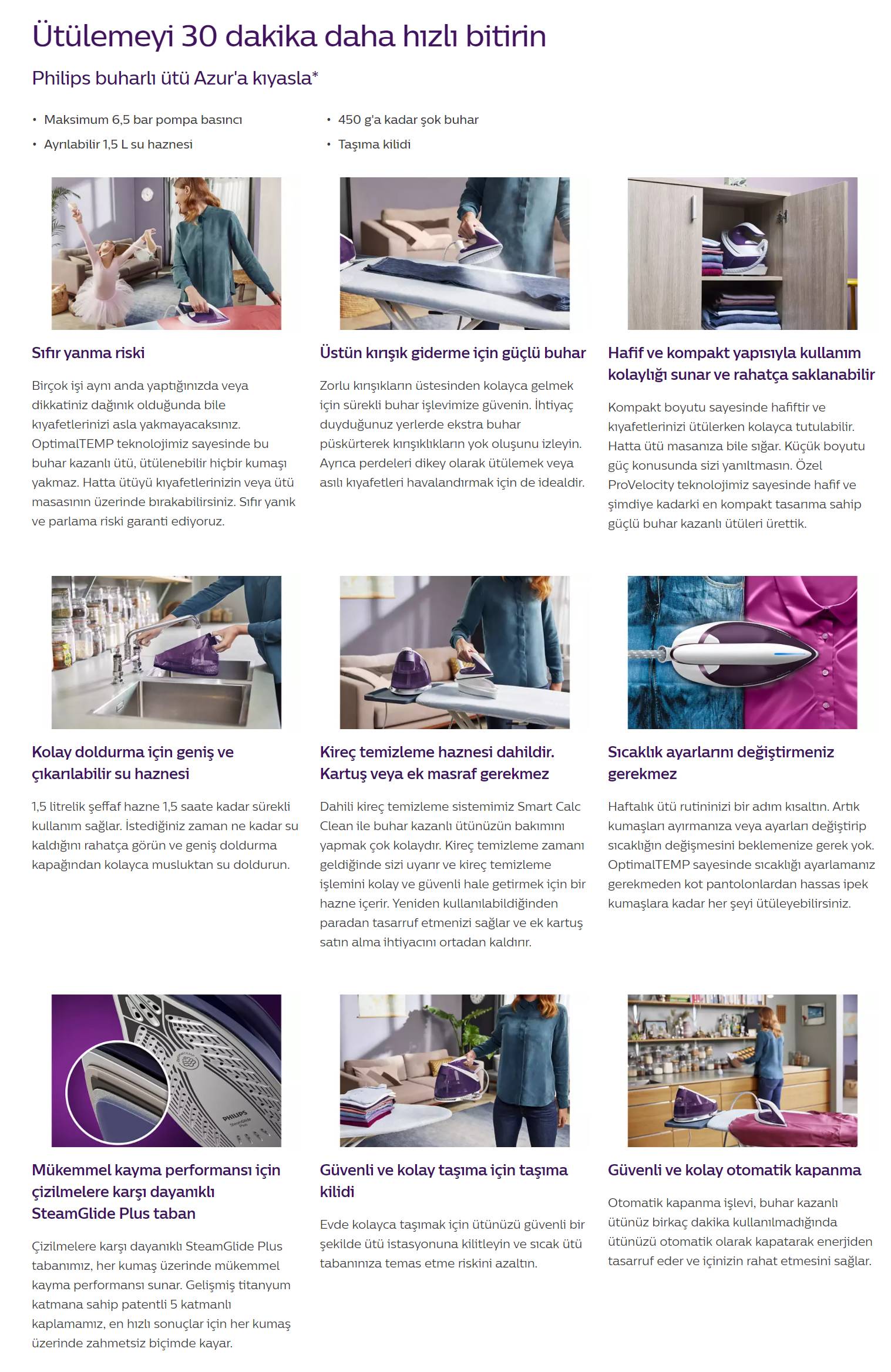 Ütülemeyi 30 dakika daha hızlı bitirin

Philips buharlı ütü Azur'a kıyasla*

• Maksimum 6,5 bar pompa basıncı
• Ayrılabilir 1,5 L su haznesi

• 450 g'a kadar şok buhar
• Taşıma kilidi

Sıfır yanma riski

Birçok işi aynı anda yaptığınızda veya dikkatiniz dağınık olduğunda bile kıyafetlerinizi asla yakmayacaksınız. OptimalTEMP teknolojimiz sayesinde bu buhar kazanlı ütü, ütülenebilir hiçbir kumaşı yakmaz. Hatta ütüyü kıyafetlerinizin veya ütü masasının üzerinde bırakabilirsiniz. Sıfır yanık ve parlama riski garanti ediyoruz.

Üstün kırışık giderme için güçlü buhar

Zorlu kırışıkların üstesinden kolayca gelmek için sürekli buhar işlevimize güvenin. İhtiyaç duyduğunuz yerlerde ekstra buhar püskürterek kırışıklıkların yok oluşunu izleyin. Ayrıca perdeleri dikey olarak ütülemek veya asılı kıyafetleri havalandırmak için de idealdir.

Hafif ve kompakt yapısıyla kullanım kolaylığı sunar ve rahatça saklanabilir

Kompakt boyutu sayesinde hafiftir ve kıyafetlerinizi ütülerken kolayca tutulabilir. Hatta ütü masanıza bile sığar. Küçük boyutu güç konusunda sizi yanıltmasın. Özel ProVelocity teknolojimiz sayesinde hafif ve şimdiye kadarki en kompakt tasarıma sahip güçlü buhar kazanlı ütüleri ürettik.

Kolay doldurma için geniş ve çıkarılabilir su haznesi

1,5 litrelik şeffaf hazne 1,5 saate kadar sürekli kullanım sağlar. İstediğiniz zaman ne kadar su kaldığını rahatça görün ve geniş doldurma kapağından kolayca musluktan su doldurun.

Kireç temizleme haznesi dahildir. Kartuş veya ek masraf gerekmez

Dahili kireç temizleme sistemimiz Smart Calc Clean ile buhar kazanlı ütünüzün bakımını yapmak çok kolaydır. Kireç temizleme zamanı geldiğinde sizi uyarır ve kireç temizleme işlemini kolay ve güvenli hale getirmek için bir hazne içerir. Yeniden kullanılabildiğinden paradan tasarruf etmenizi sağlar ve ek kartuş satın alma ihtiyacını ortadan kaldırır.

Sıcaklık ayarlarını değiştirmeniz gerekmez

Haftalık ütü rutininizi bir adım kısaltın. Artık kumaşları ayırmanıza veya ayarları değiştirip sıcaklığın değişmesini beklemenize gerek yok. OptimalTEMP sayesinde sıcaklığı ayarlamanız gerekmeden kot pantolonlardan hassas ipek kumaşlara kadar her şeyi ütüleyebilirsiniz.

PHILIPS
SteamGlide
Plus

Mükemmel kayma performansı için çizilmelere karşı dayanıklı SteamGlide Plus taban

Çizilmelere karşı dayanıklı SteamGlide Plus tabanımız, her kumaş üzerinde mükemmel kayma performansı sunar. Gelişmiş titanyum katmana sahip patentli 5 katmanlı kaplamamız, en hızlı sonuçlar için her kumaş üzerinde zahmetsiz biçimde kayar.

Güvenli ve kolay taşıma için taşıma kilidi

Evde kolayca taşımak için ütünüzü güvenli bir şekilde ütü istasyonuna kilitleyin ve sıcak ütü tabanınıza temas etme riskini azaltın.

Güvenli ve kolay otomatik kapanma

Otomatik kapanma işlevi, buhar kazanlı ütünüz birkaç dakika kullanılmadığında ütünüzü otomatik olarak kapatarak enerjiden tasarruf eder ve içinizin rahat etmesini sağlar.