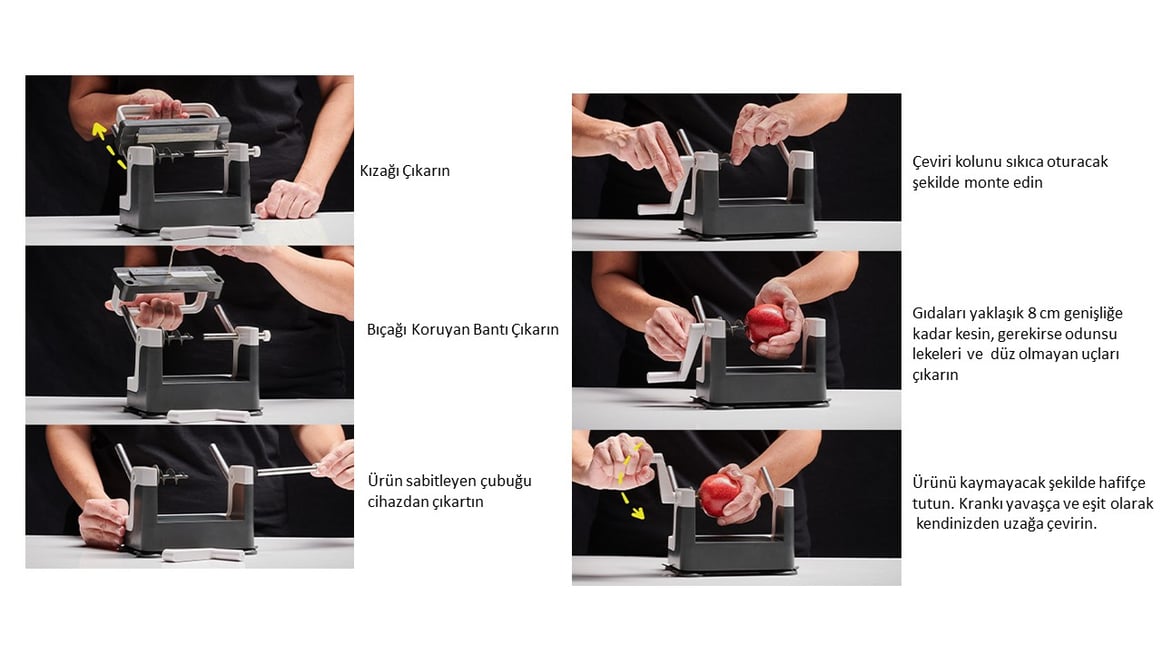 Kızağı Çıkarın

Bıçağı Koruyan Bantı Çıkarın

Ürün sabitleyen çubuğu cihazdan çıkartın

Çeviri kolunu sıkıca oturacak şekilde monte edin

Gıdaları yaklaşık 8 cm genişliğe kadar kesin, gerekirse odunsu lekeleri ve düz olmayan uçları çıkarın

Ürünü kaymayacak şekilde hafifçe tutun. Krankı yavaşça ve eşit olarak kendinizden uzağa çevirin.