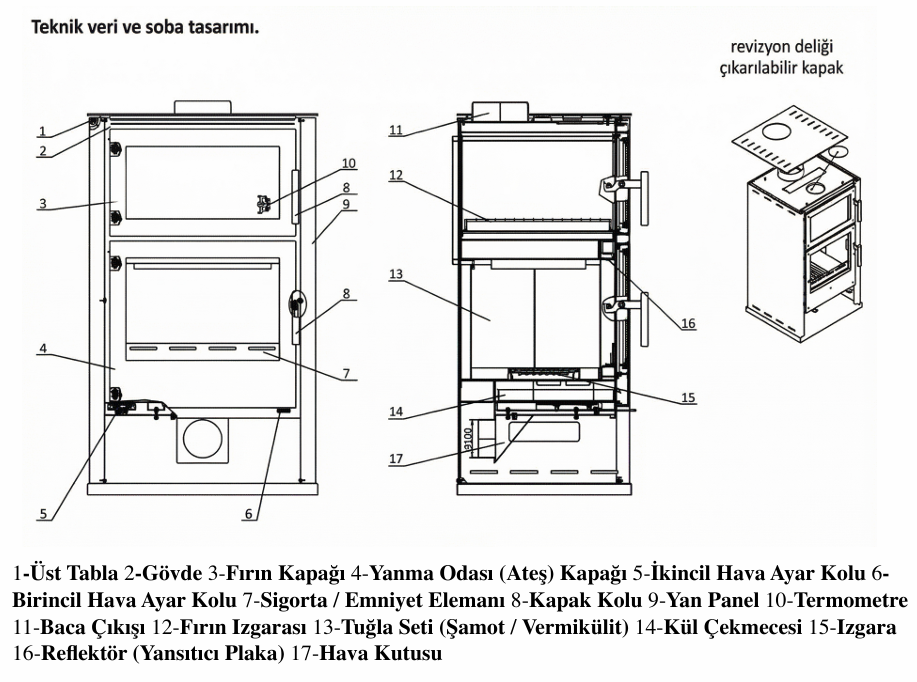 Teknik veri ve soba tasarımı.

revizyon deliği
çıkarılabilir kapak

1
2
3
4
5
6
7
8
8
9
10
11
12
13
14
15
16
17
ø100

1-Üst Tabla 2-Gövde 3-Fırın Kapağı 4-Yanma Odası (Ateş) Kapağı 5-İkincil Hava Ayar Kolu 6-Birincil Hava Ayar Kolu 7-Sigorta / Emniyet Elemanı 8-Kapak Kolu 9-Yan Panel 10-Termometre 11-Baca Çıkışı 12-Fırın Izgarası 13-Tuğla Seti (Şamot / Vermikülit) 14-Kül Çekmecesi 15-Izgara 16-Reflektör (Yansıtıcı Plaka) 17-Hava Kutusu