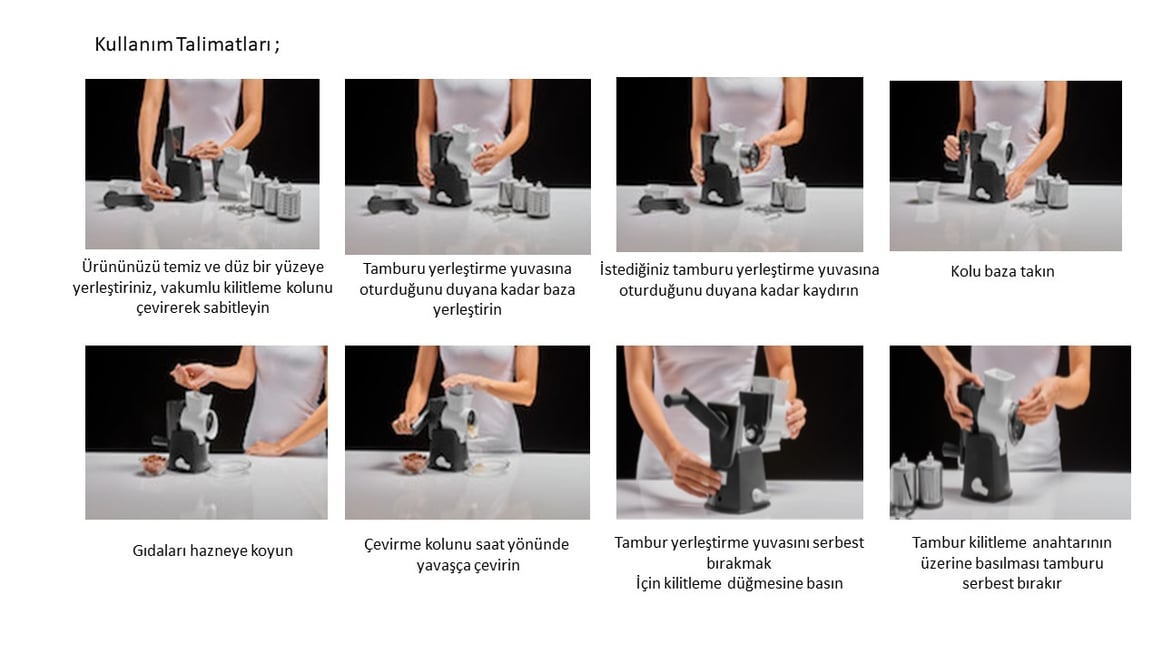 Kullanım Talimatları ;

Ürününüzü temiz ve düz bir yüzeye yerleştiriniz, vakumlu kilitleme kolunu çevirerek sabitleyin

Tamburu yerleştirme yuvasına oturduğunu duyana kadar baza yerleştirin

İstediğiniz tamburu yerleştirme yuvasına oturduğunu duyana kadar kaydırın

Kolu baza takın

Gıdaları hazneye koyun

Çevirme kolunu saat yönünde yavaşça çevirin

Tambur yerleştirme yuvasını serbest bırakmak
İçin kilitleme düğmesine basın

Tambur kilitleme anahtarının üzerine basılması tamburu serbest bırakır