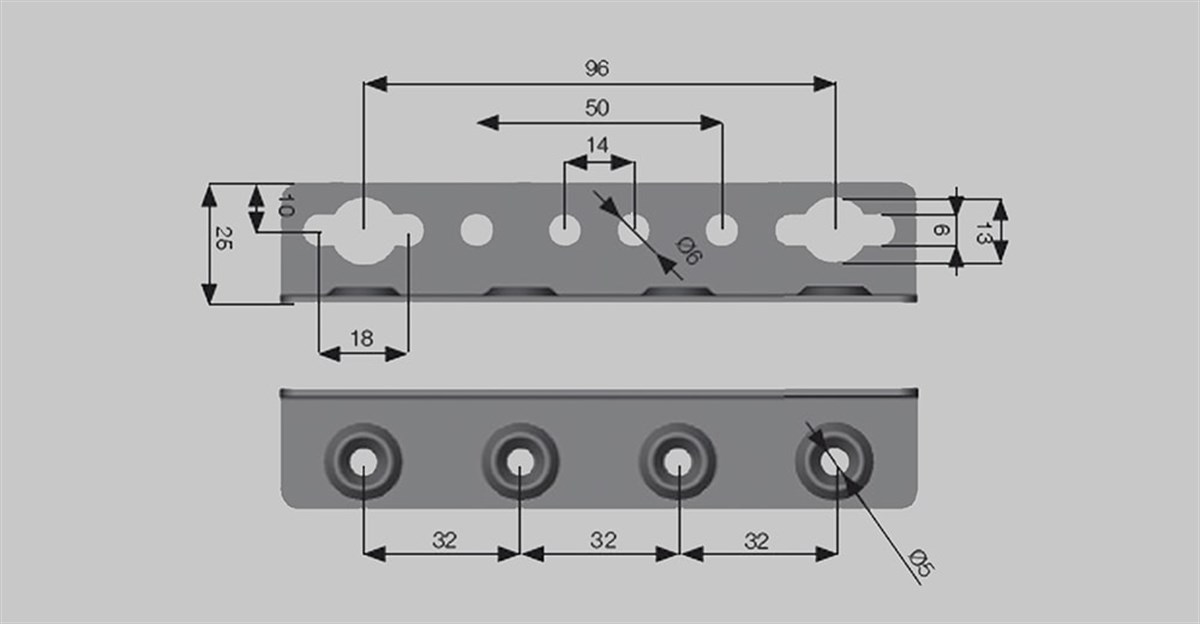 96

50

14

10

25

Ø6

6

13

18

32

32

32

Ø5