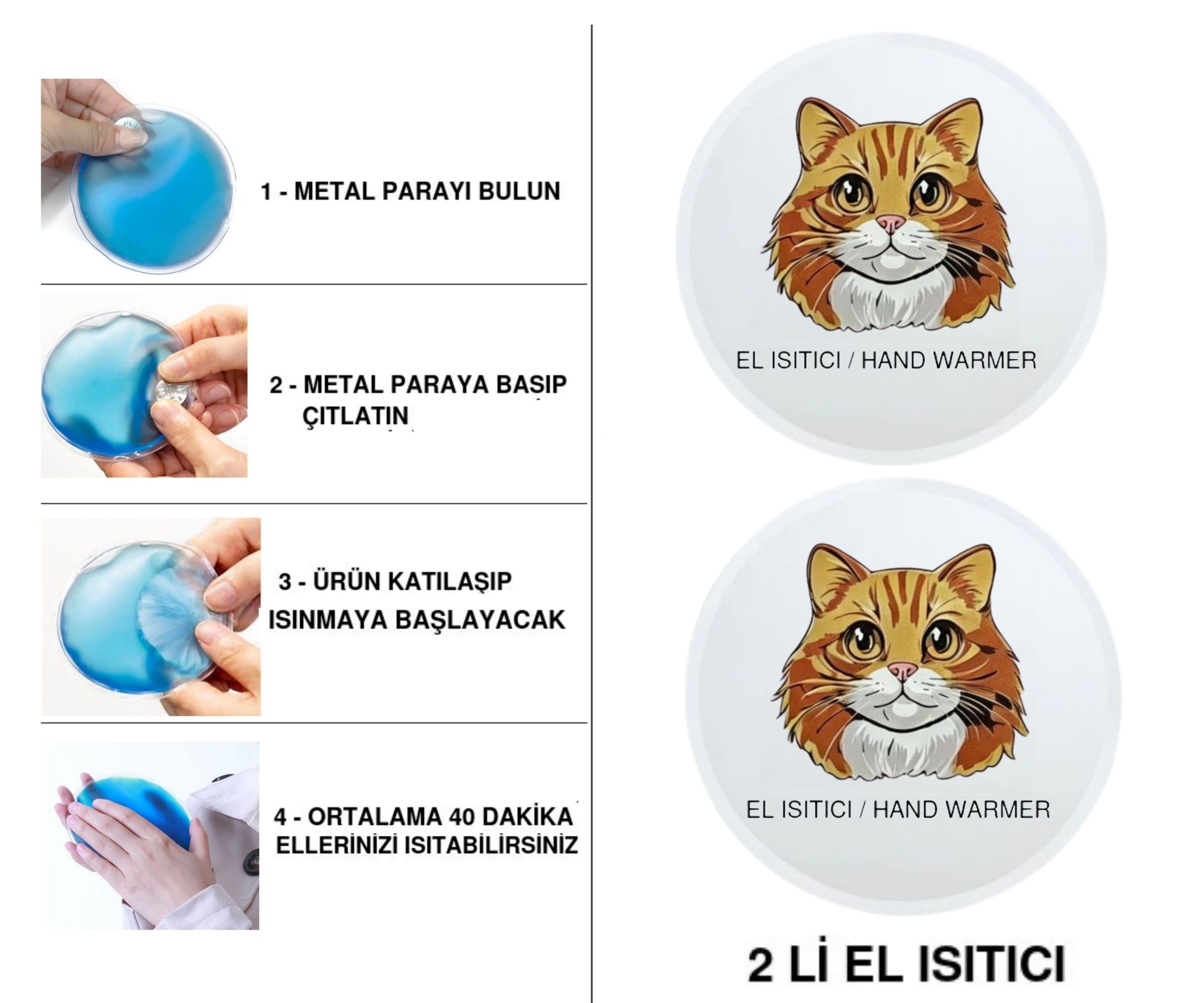 1 - METAL PARAYI BULUN

2 - METAL PARAYA BASIP ÇITLATIN

3 - ÜRÜN KATILAŞIP ISINMAYA BAŞLAYACAK

4 - ORTALAMA 40 DAKİKA ELLERİNİZİ ISITABİLİRSİNİZ

EL ISITICI / HAND WARMER

EL ISITICI / HAND WARMER

2 Lİ EL ISITICI