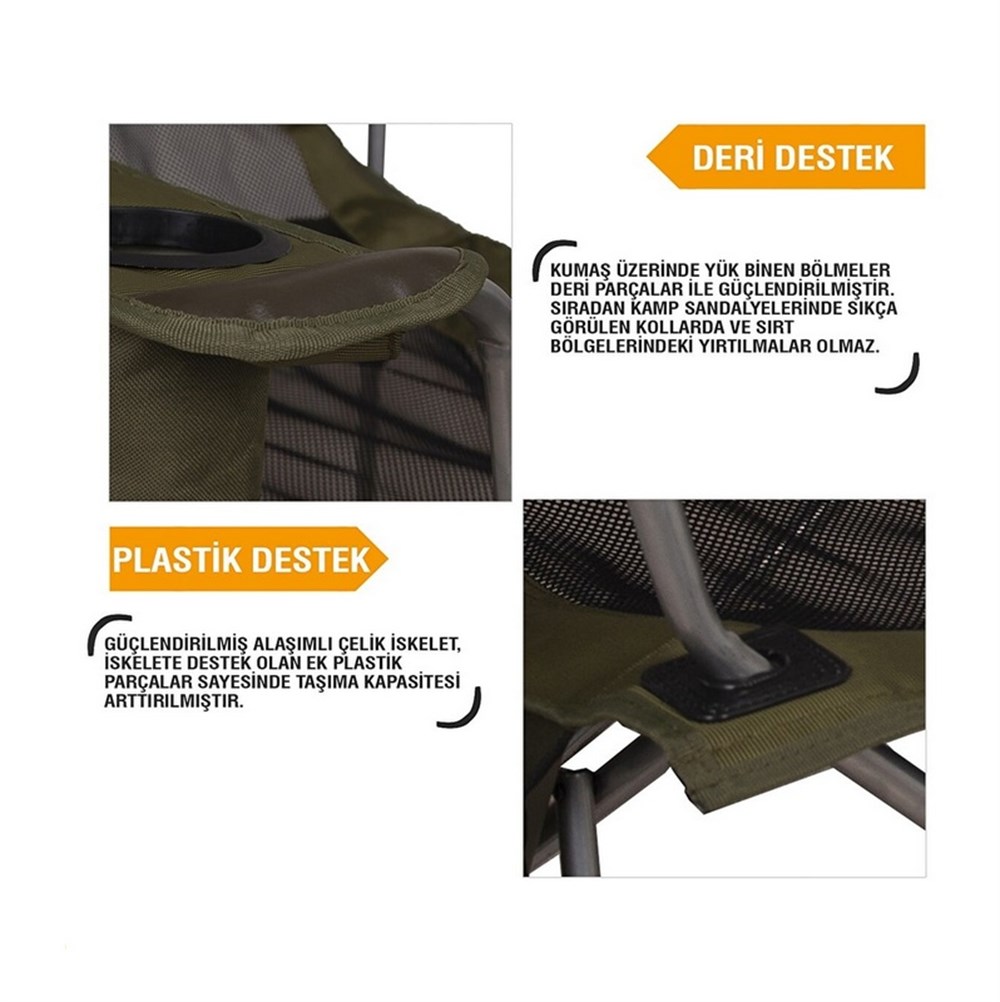 DERİ DESTEK

KUMAŞ ÜZERİNDE YÜK BİNEN BÖLMELER DERİ PARÇALAR İLE GÜÇLENDİRİLMİŞTİR. SIRADAN KAMP SANDALYELERİNDE SIKÇA GÖRÜLEN KOLLARDA VE SIRT BÖLGELERİNDEKİ YIRTILMALAR OLMAZ.

PLASTİK DESTEK

GÜÇLENDİRİLMİŞ ALAŞIMLI ÇELİK İSKELET, İSKELETE DESTEK OLAN EK PLASTİK PARÇALAR SAYESİNDE TAŞIMA KAPASİTESİ ARTTIRILMIŞTIR.