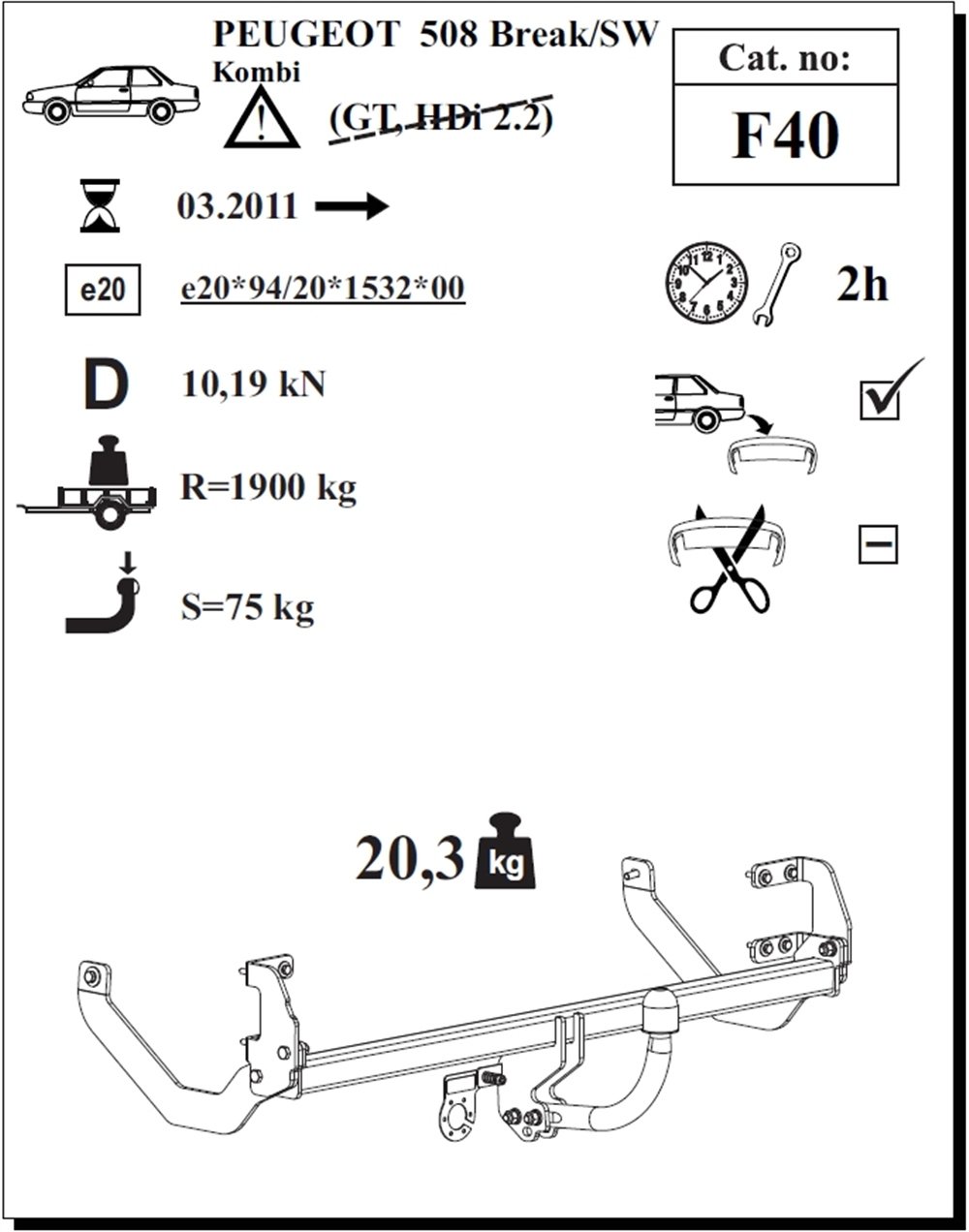 PEUGEOT 508 Break/SW
Kombi

(GT, HDi 2.2)

Cat. no:
F40

03.2011

e20
e20*94/20*1532*00

2h

D
10,19 kN

R=1900 kg

S=75 kg

20,3 kg