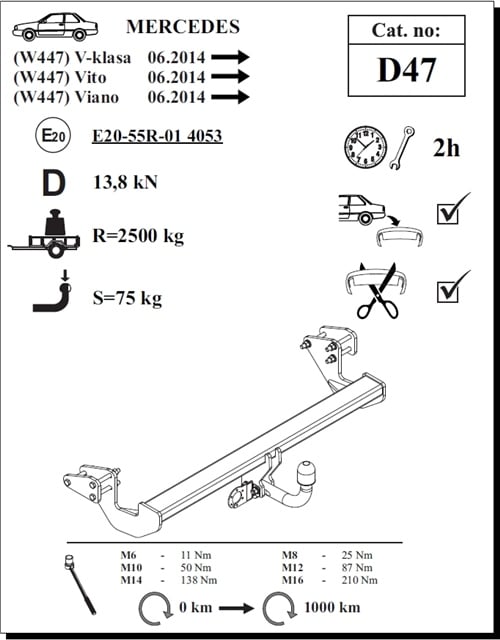 MERCEDES

(W447) V-klasa 06.2014
(W447) Vito 06.2014
(W447) Viano 06.2014

Cat. no:
D47

E20

E20-55R-01 4053

2h

D

13,8 kN

R=2500 kg

S=75 kg

| M6 | - | 11 Nm | M8 | - | 25 Nm |
|---|---|---|---|---|---|
| M10 | - | 50 Nm | M12 | - | 87 Nm |
| M14 | - | 138 Nm | M16 | - | 210 Nm |

0 km

1000 km