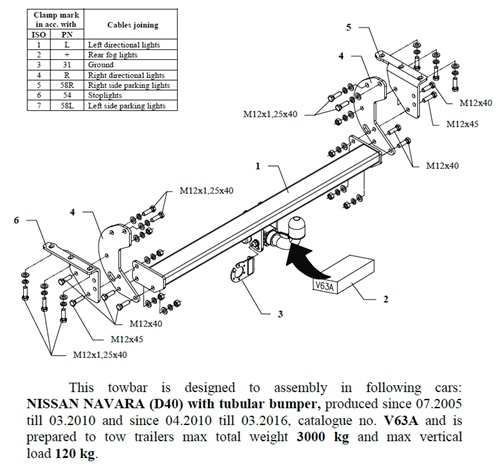 | Clamp mark in acc. with | | Cables joining |
|---|---|---|
| ISO | PN | |
| 1 | L | Left directional lights |
| 2 | + | Rear fog lights |
| 3 | 31 | Ground |
| 4 | R | Right directional lights |
| 5 | 58R | Right side parking lights |
| 6 | 54 | Stoplights |
| 7 | 58L | Left side parking lights |

5
4
M12x1,25x40
M12x40
M12x45
M12x40
1
M12x1,25x40
4
6
V63A
2
3
M12x40
M12x45
M12x1,25x40

This towbar is designed to assembly in following cars: **NISSAN NAVARA (D40) with tubular bumper,** produced since 07.2005 till 03.2010 and since 04.2010 till 03.2016, catalogue no. **V63A** and is prepared to tow trailers max total weight **3000 kg** and max vertical load **120 kg**.