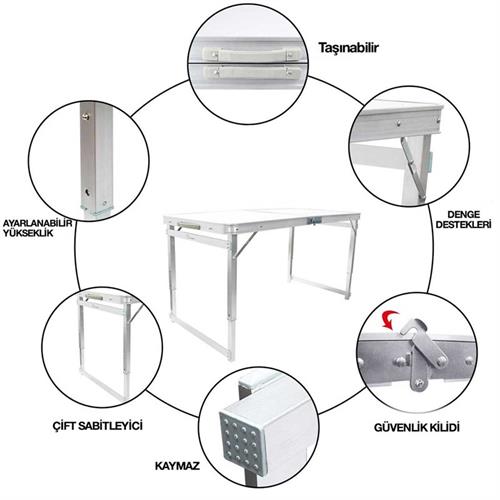 Taşınabilir

AYARLANABİLİR YÜKSEKLİK

DENGE DESTEKLERİ

ÇİFT SABİTLEYİCİ

GÜVENLİK KİLİDİ

KAYMAZ