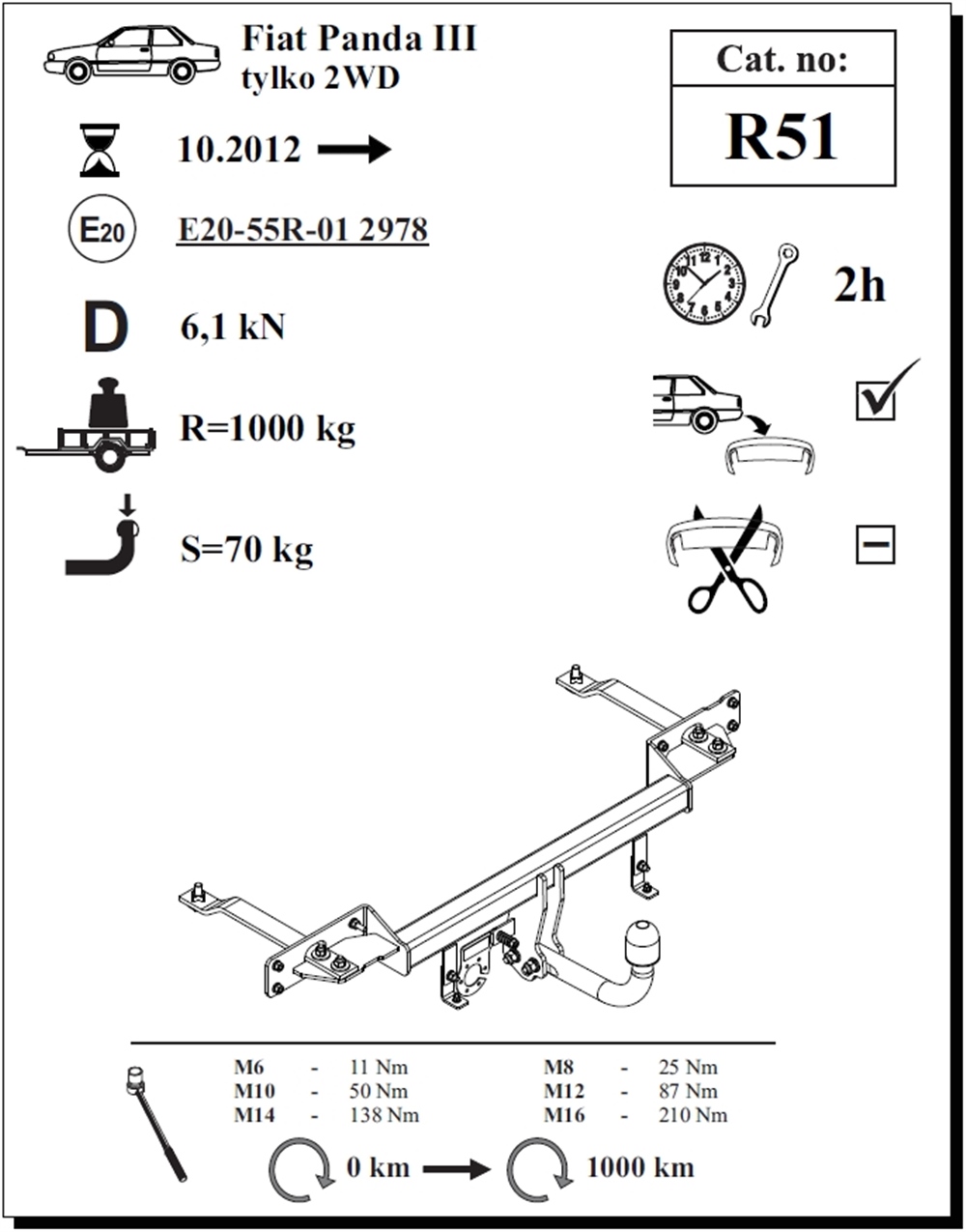 Fiat Panda III
tylko 2WD

Cat. no:
R51

10.2012 →

E20

E20-55R-01 2978

2h

D 6,1 kN

R=1000 kg

S=70 kg

M6 - 11 Nm
M10 - 50 Nm
M14 - 138 Nm

M8 - 25 Nm
M12 - 87 Nm
M16 - 210 Nm

0 km → 1000 km