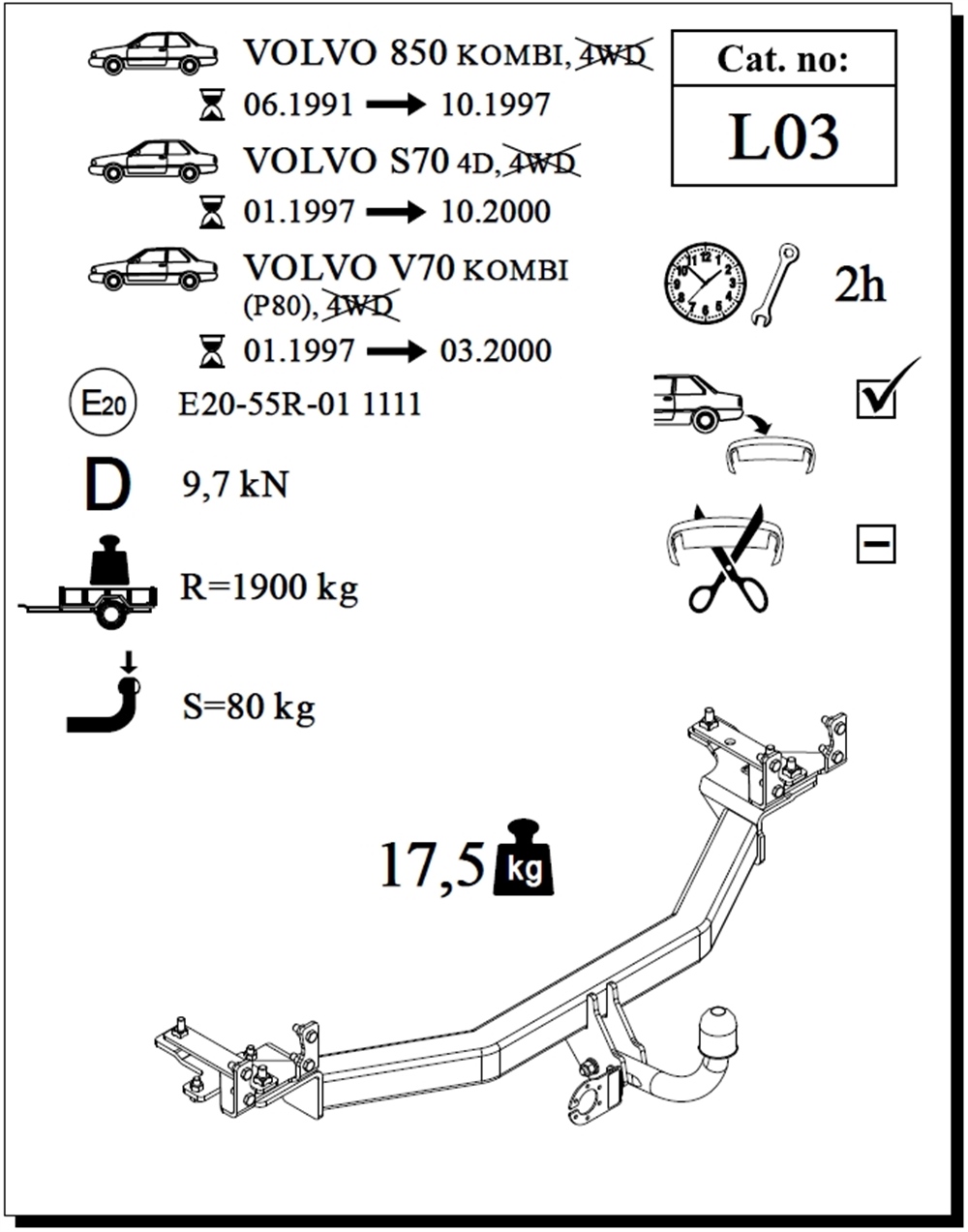 VOLVO 850 KOMBI, 4WD

06.1991 → 10.1997

VOLVO S70 4D, 4WD

01.1997 → 10.2000

VOLVO V70 KOMBI (P80), 4WD

01.1997 → 03.2000

Cat. no:

L03

2h

E20

E20-55R-01 1111

D

9,7 kN

R=1900 kg

S=80 kg

17,5 kg