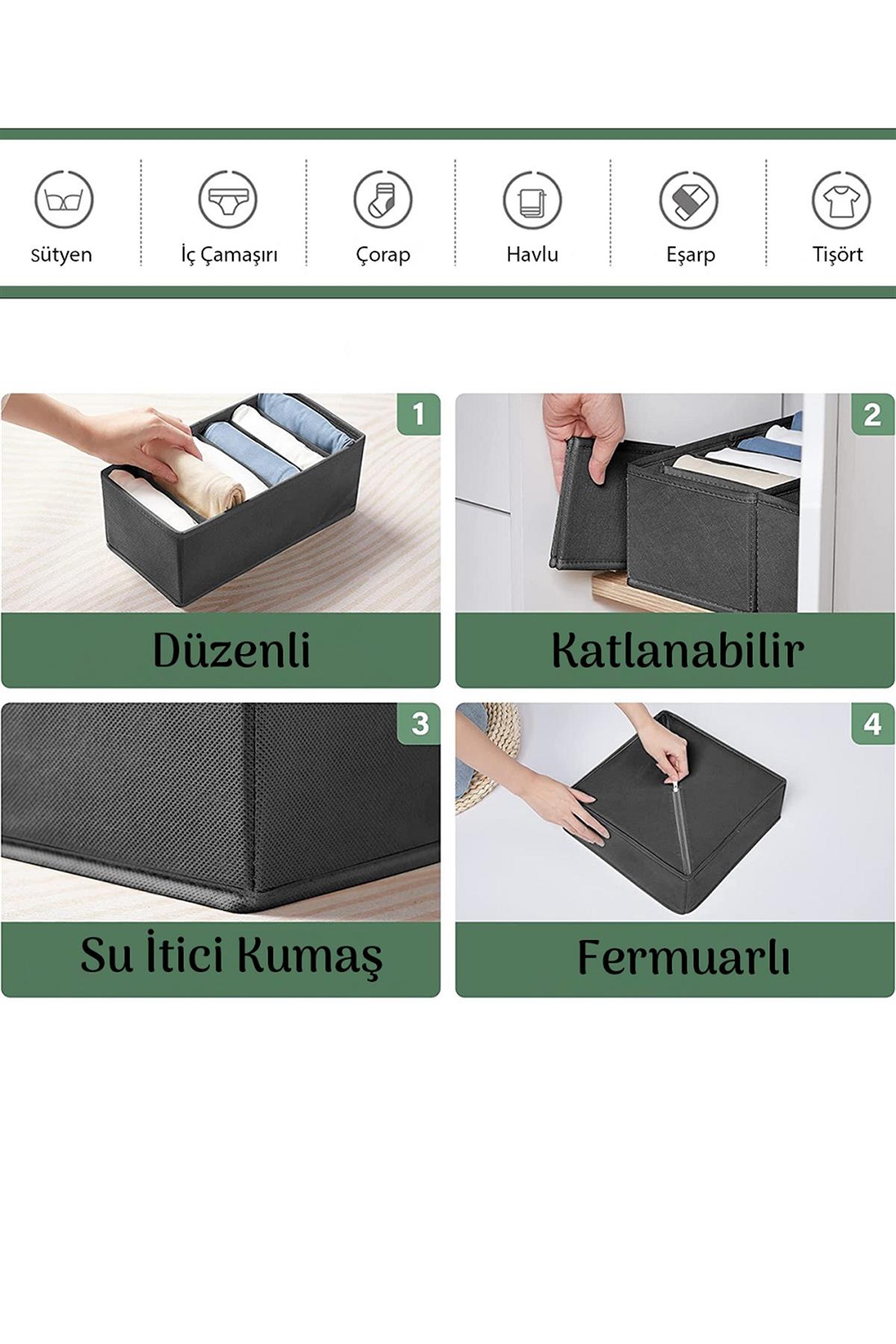 sütyen

İç Çamaşırı

Çorap

Havlu

Eşarp

Tişört

1

Düzenli

2

Katlanabilir

3

Su İtici Kumaş

4

Fermuarlı