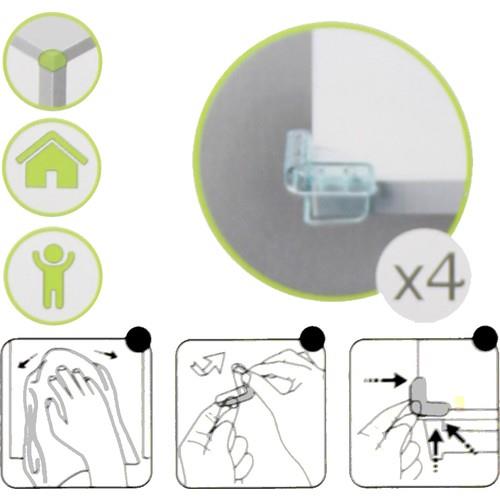 x4