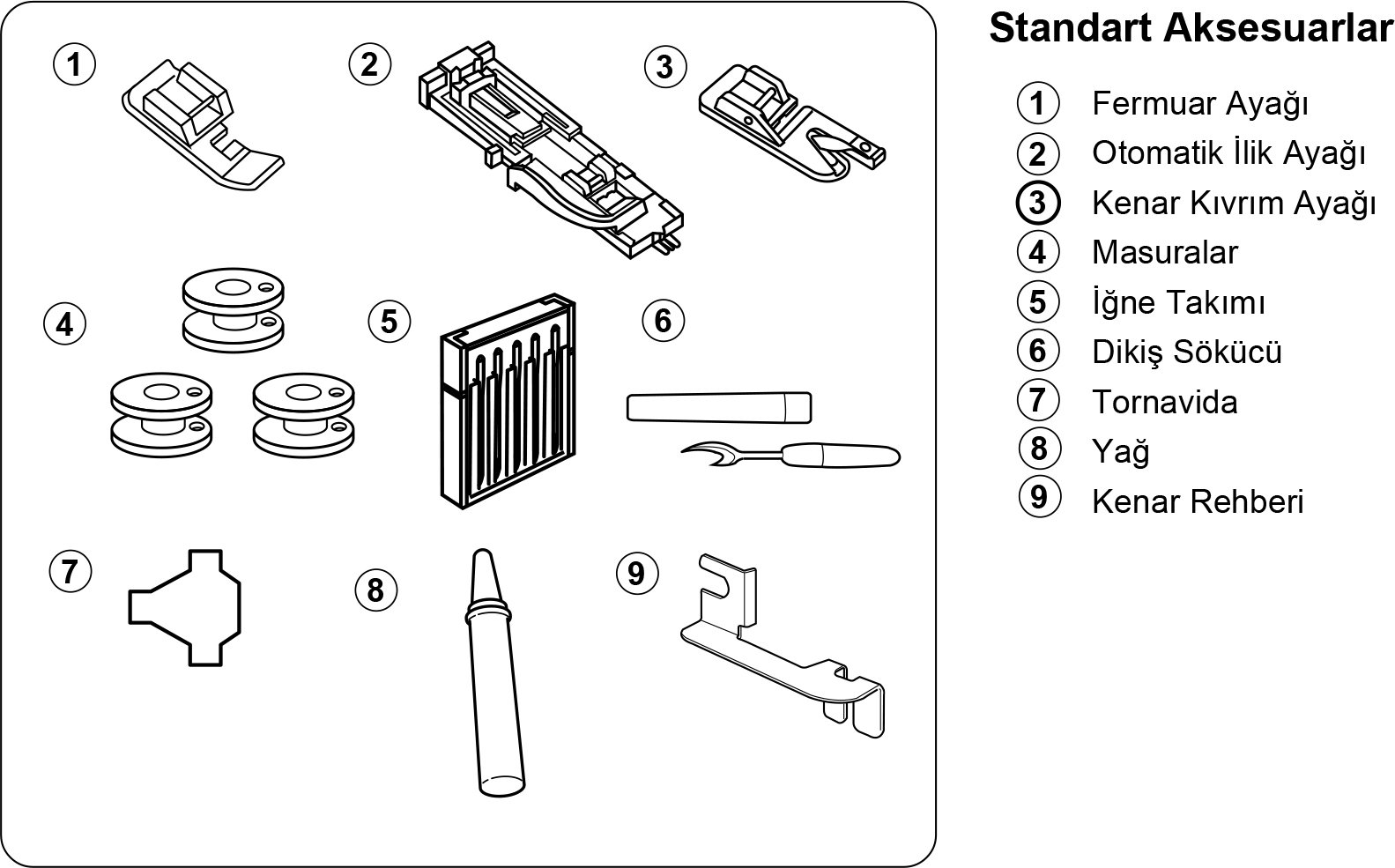 1
2
3
4
5
6
7
8
9

Standart Aksesuarlar

1 Fermuar Ayağı
2 Otomatik İlik Ayağı
3 Kenar Kıvrım Ayağı
4 Masuralar
5 İğne Takımı
6 Dikiş Sökücü
7 Tornavida
8 Yağ
9 Kenar Rehberi