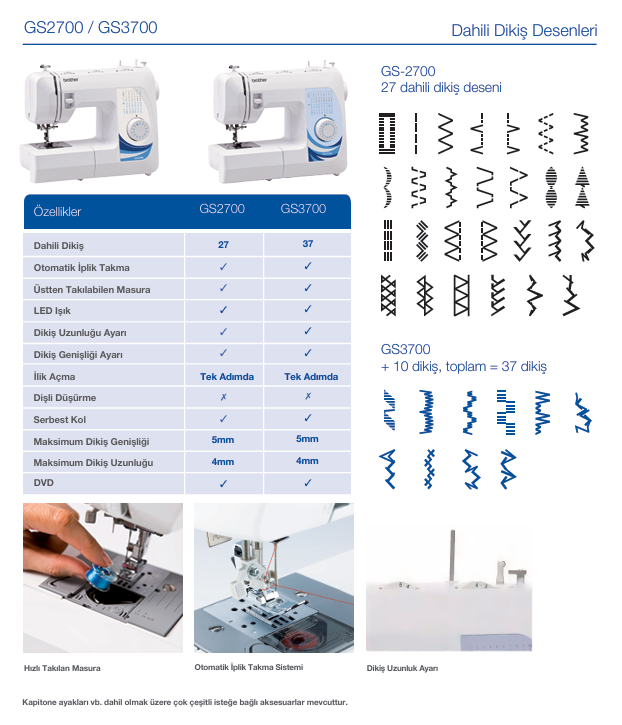 GS2700 / GS3700

Dahili Dikiş Desenleri

brother

brother

| Özellikler | GS2700 | GS3700 |
|---|---|---|
| Dahili Dikiş | 27 | 37 |
| Otomatik İplik Takma | ✓ | ✓ |
| Üstten Takılabilen Masura | ✓ | ✓ |
| LED Işık | ✓ | ✓ |
| Dikiş Uzunluğu Ayarı | ✓ | ✓ |
| Dikiş Genişliği Ayarı | ✓ | ✓ |
| İlik Açma | Tek Adımda | Tek Adımda |
| Dişli Düşürme | ✗ | ✗ |
| Serbest Kol | ✓ | ✓ |
| Maksimum Dikiş Genişliği | 5mm | 5mm |
| Maksimum Dikiş Uzunluğu | 4mm | 4mm |
| DVD | ✓ | ✓ |

GS-2700
27 dahili dikiş deseni

GS3700
+ 10 dikiş, toplam = 37 dikiş

Hızlı Takılan Masura

Otomatik İplik Takma Sistemi

Dikiş Uzunluk Ayarı

Kapitone ayakları vb. dahil olmak üzere çok çeşitli isteğe bağlı aksesuarlar mevcuttur.