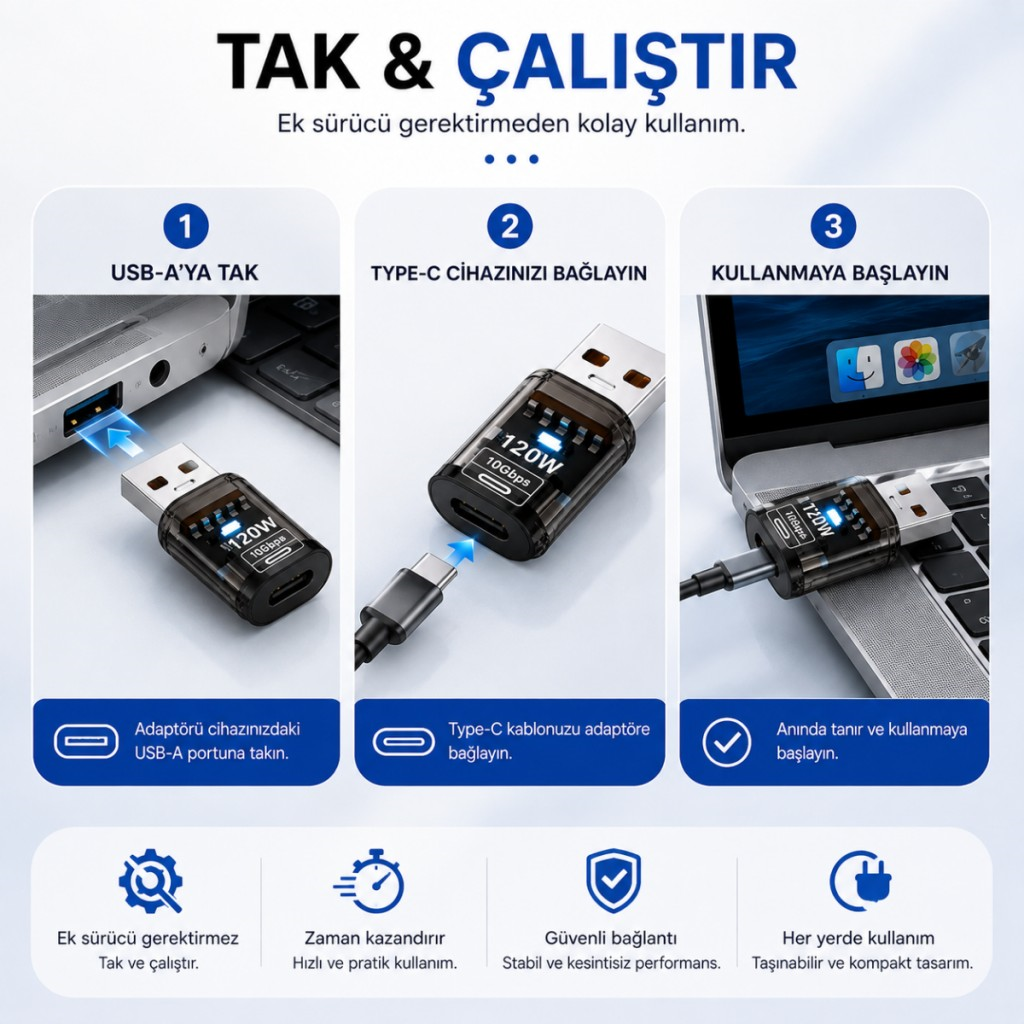 TAK & ÇALIŞTIR

Ek sürücü gerektirmeden kolay kullanım.

1

USB-A'YA TAK

120W
10Gbps

Adaptörü cihazınızdaki USB-A portuna takın.

2

TYPE-C CİHAZINIZI BAĞLAYIN

120W
10Gbps

Type-C kablonuzu adaptöre bağlayın.

3

KULLANMAYA BAŞLAYIN

120W
10Gbps

Anında tanır ve kullanmaya başlayın.

Ek sürücü gerektirmez
Tak ve çalıştır.

Zaman kazandırır
Hızlı ve pratik kullanım.

Güvenli bağlantı
Stabil ve kesintisiz performans.

Her yerde kullanım
Taşınabilir ve kompakt tasarım.