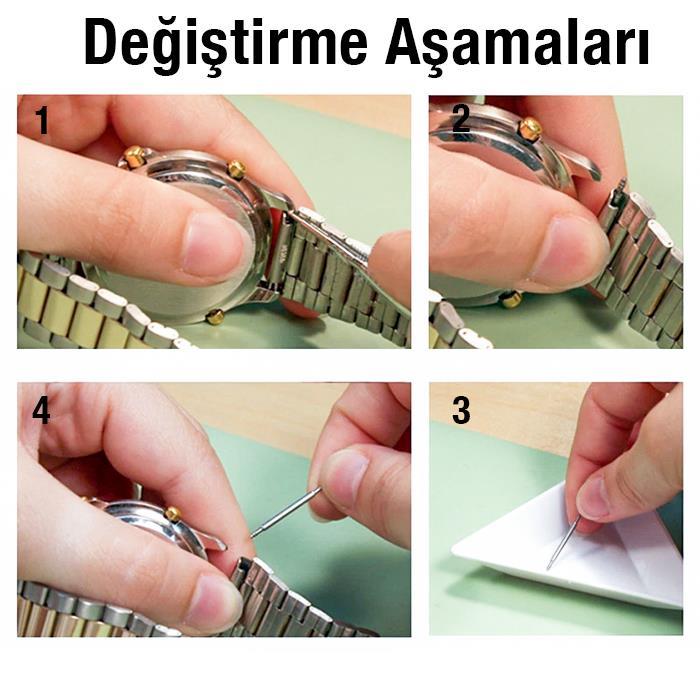 Değiştirme Aşamaları

1

2

4

3