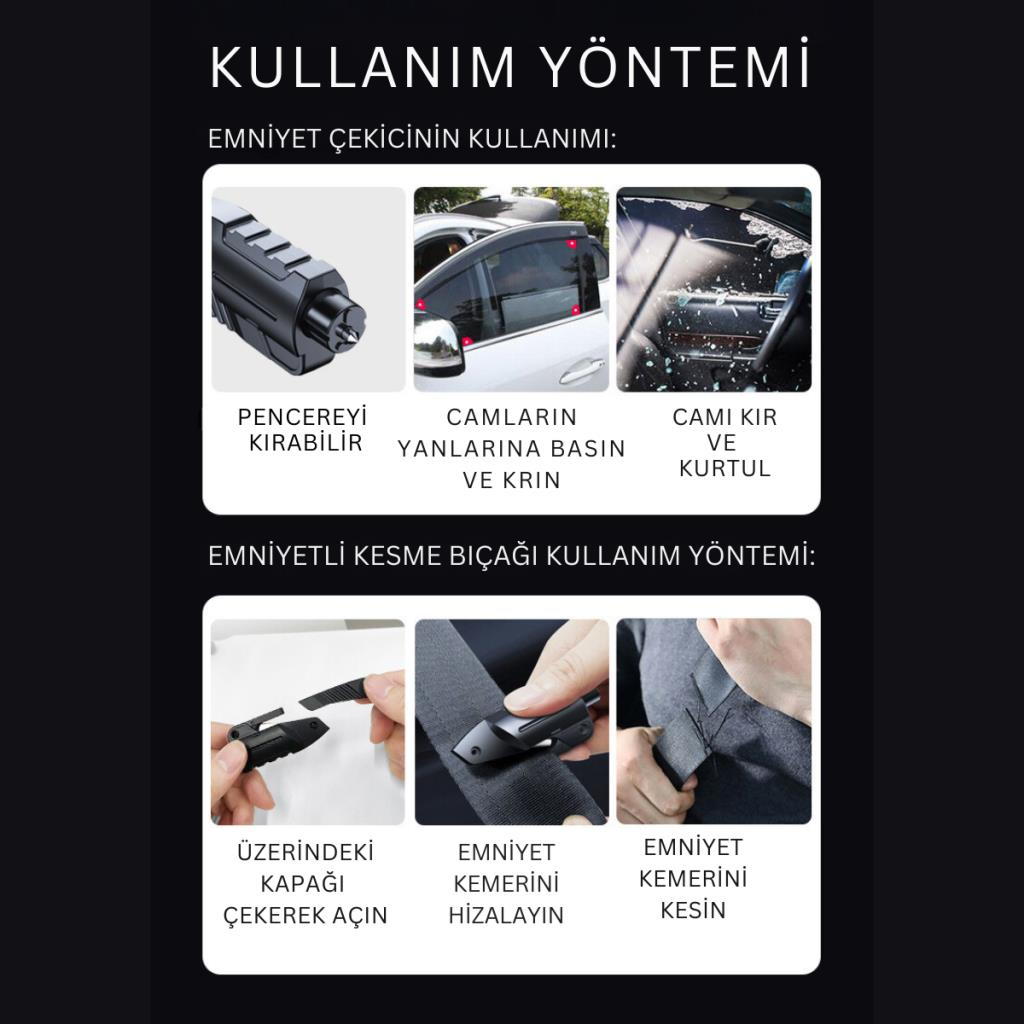 KULLANIM YÖNTEMİ

EMNİYET ÇEKİCİNİN KULLANIMI:

PENCEREYİ KIRABİLİR

CAMLARIN YANLARINA BASIN VE KRIN

CAMI KIR VE KURTUL

EMNİYETLİ KESME BIÇAĞI KULLANIM YÖNTEMİ:

ÜZERİNDEKİ KAPAĞI ÇEKEREK AÇIN

EMNİYET KEMERİNİ HİZALAYIN

EMNİYET KEMERİNİ KESİN