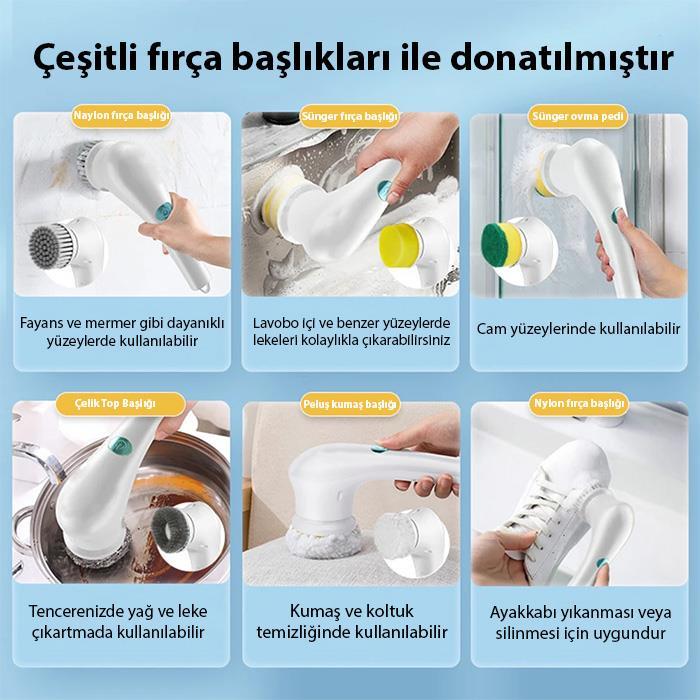 Çeşitli fırça başlıkları ile donatılmıştır

Naylon fırça başlığı

Fayans ve mermer gibi dayanıklı yüzeylerde kullanılabilir

Sünger fırça başlığı

Lavobo içi ve benzer yüzeylerde lekeleri kolaylıkla çıkarabilirsiniz

Sünger ovma pedi

Cam yüzeylerinde kullanılabilir

Çelik Top Başlığı

Tencerenizde yağ ve leke çıkartmada kullanılabilir

Peluş kumaş başlığı

Kumaş ve koltuk temizliğinde kullanılabilir

Nylon fırça başlığı

Ayakkabı yıkanması veya silinmesi için uygundur