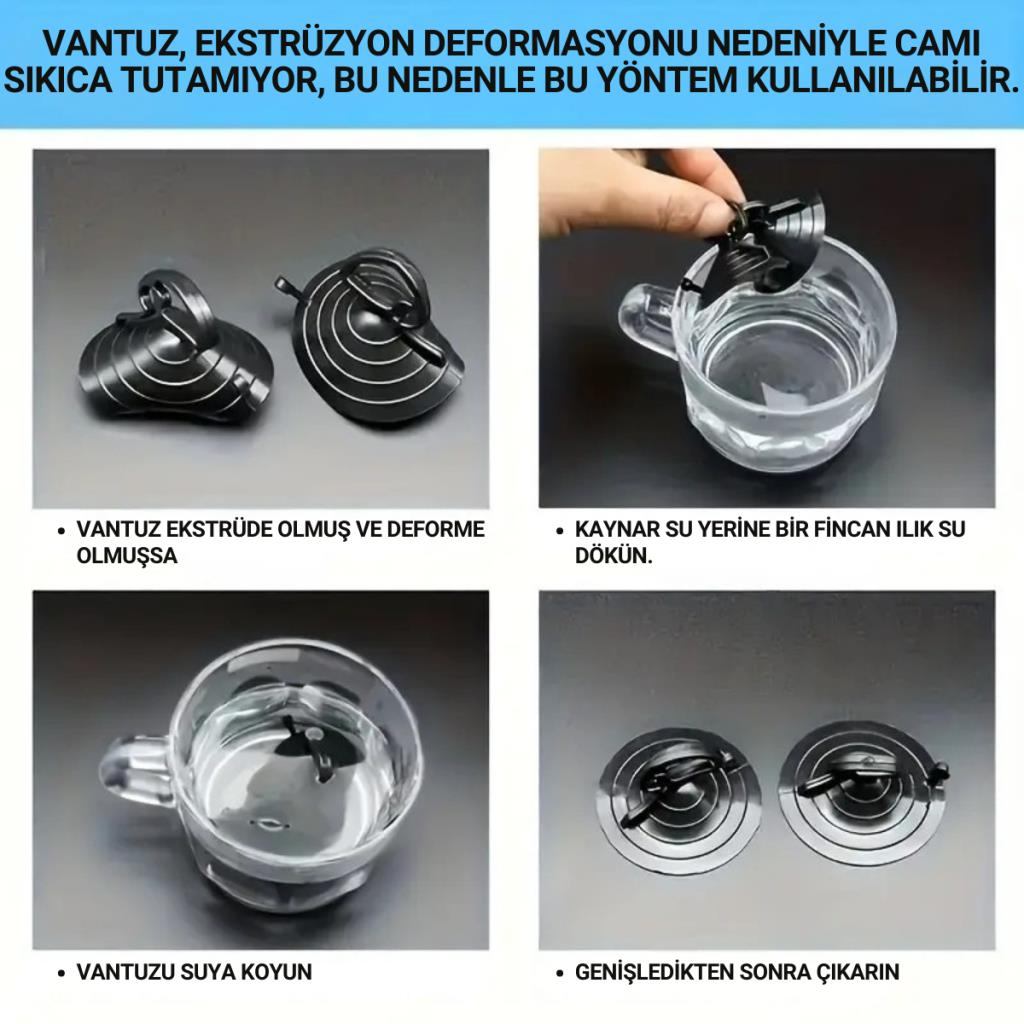 VANTUZ, EKSTRÜZYON DEFORMASYONU NEDENİYLE CAMI SIKICA TUTAMIYOR, BU NEDENLE BU YÖNTEM KULLANILABİLİR.

• VANTUZ EKSTRÜDE OLMUŞ VE DEFORME OLMUŞSA

• KAYNAR SU YERİNE BİR FİNCAN ILIK SU DÖKÜN.

• VANTUZU SUYA KOYUN

• GENİŞLEDİKTEN SONRA ÇIKARIN