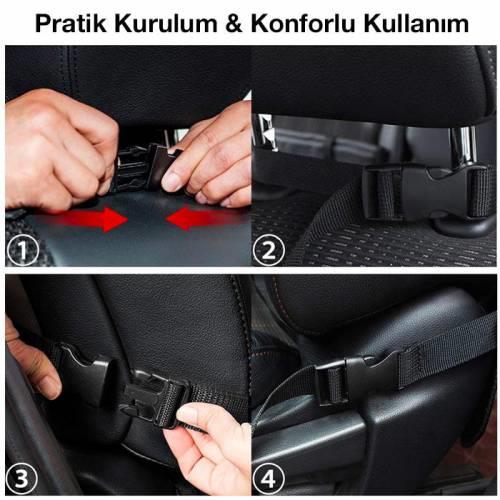 Pratik Kurulum & Konforlu Kullanım

1

2

3

4