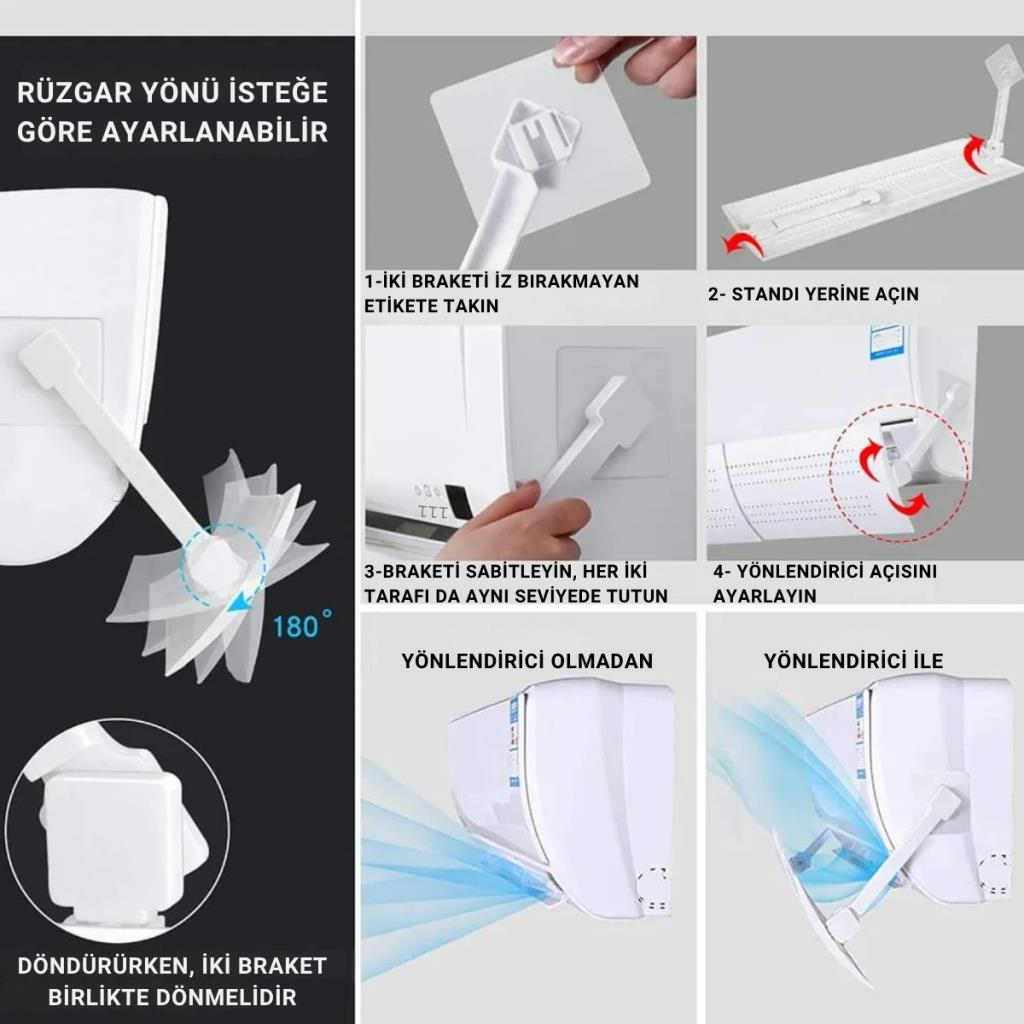 RÜZGAR YÖNÜ İSTEĞE GÖRE AYARLANABİLİR

180°

DÖNDÜRÜRKEN, İKİ BRAKET BİRLİKTE DÖNMELİDİR

1-İKİ BRAKETİ İZ BIRAKMAYAN ETİKETE TAKIN

2- STANDI YERİNE AÇIN

3-BRAKETİ SABİTLEYİN, HER İKİ TARAFI DA AYNI SEVİYEDE TUTUN

4- YÖNLENDİRİCİ AÇISINI AYARLAYIN

YÖNLENDİRİCİ OLMADAN

YÖNLENDİRİCİ İLE