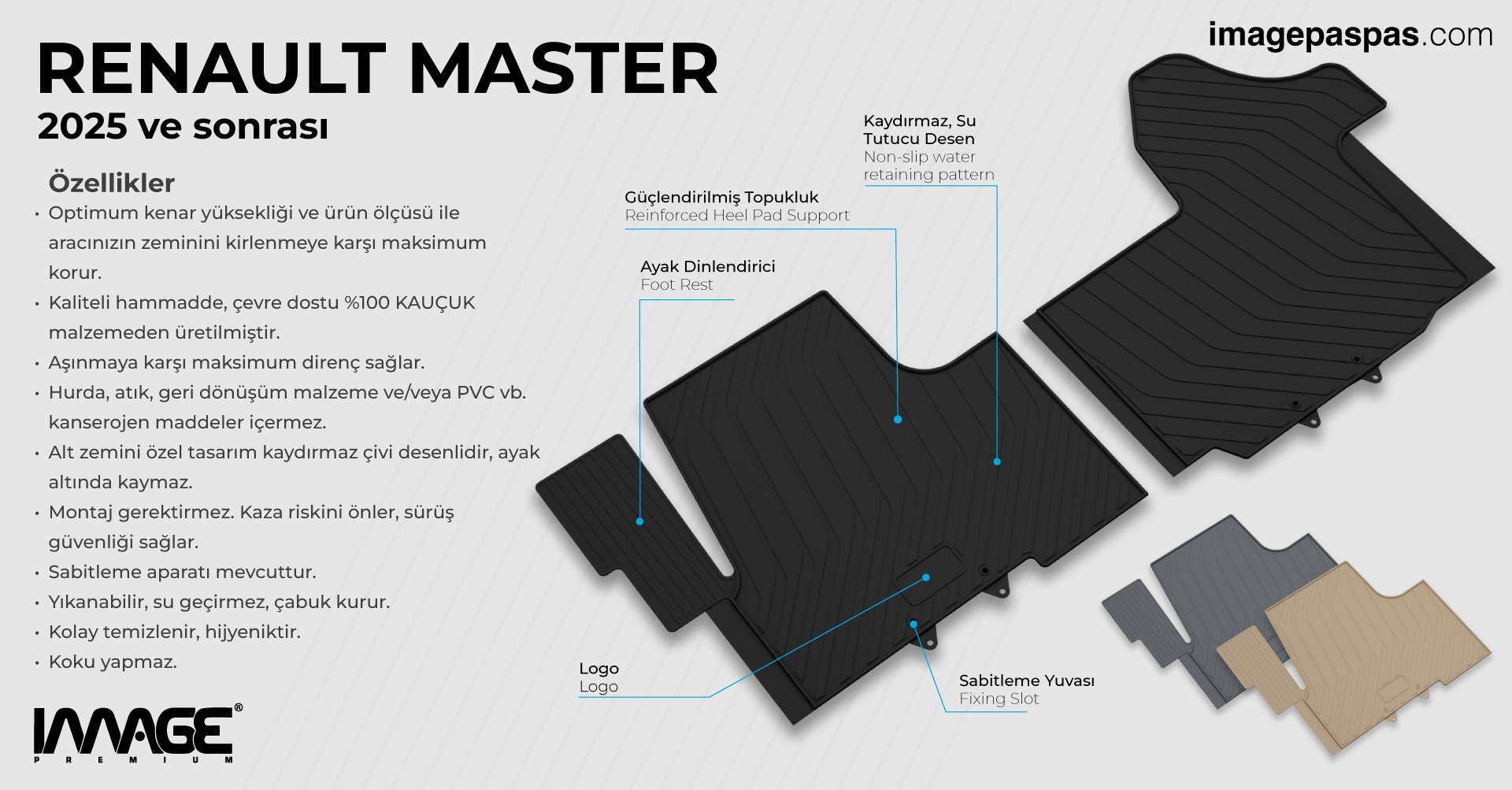 RENAULT MASTER
2025 ve sonrası

imagepaspas.com

Özellikler
• Optimum kenar yüksekliği ve ürün ölçüsü ile aracınızın zeminini kirlenmeye karşı maksimum korur.
• Kaliteli hammadde, çevre dostu %100 KAUÇUK malzemeden üretilmiştir.
• Aşınmaya karşı maksimum direnç sağlar.
• Hurda, atık, geri dönüşüm malzeme ve/veya PVC vb. kanserojen maddeler içermez.
• Alt zemini özel tasarım kaydırmaz çivi desenlidir, ayak altında kaymaz.
• Montaj gerektirmez. Kaza riskini önler, sürüş güvenliği sağlar.
• Sabitleme aparatı mevcuttur.
• Yıkanabilir, su geçirmez, çabuk kurur.
• Kolay temizlenir, hijyeniktir.
• Koku yapmaz.

Kaydırmaz, Su Tutucu Desen
Non-slip water retaining pattern

Güçlendirilmiş Topukluk
Reinforced Heel Pad Support

Ayak Dinlendirici
Foot Rest

Logo
Logo

Sabitleme Yuvası
Fixing Slot

IMAGE®
PREMIUM