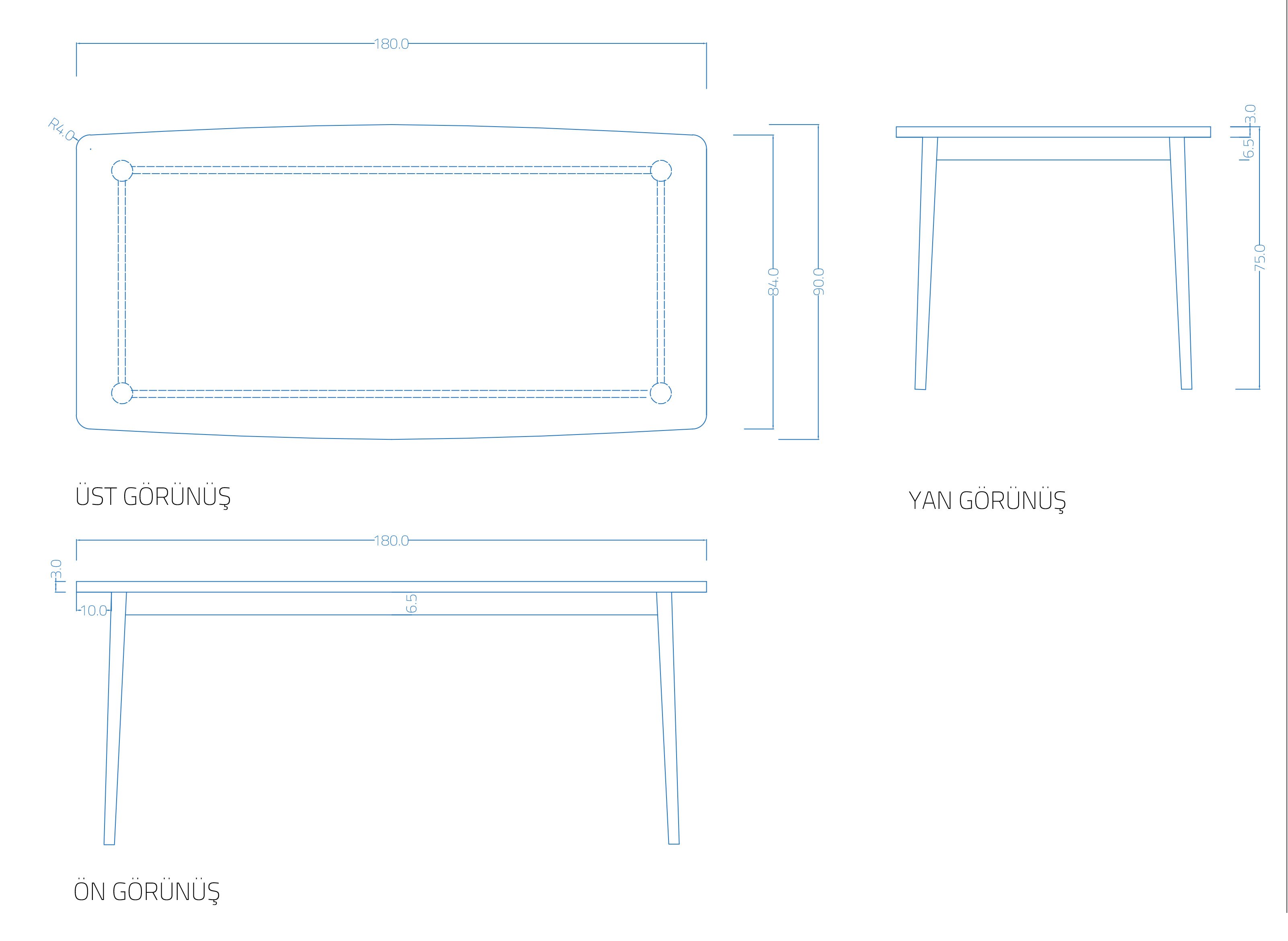 180.0

R4.0

84.0

90.0

3.0

6.5

75.0

ÜST GÖRÜNÜŞ

YAN GÖRÜNÜŞ

180.0

3.0

10.0

6.5

ÖN GÖRÜNÜŞ